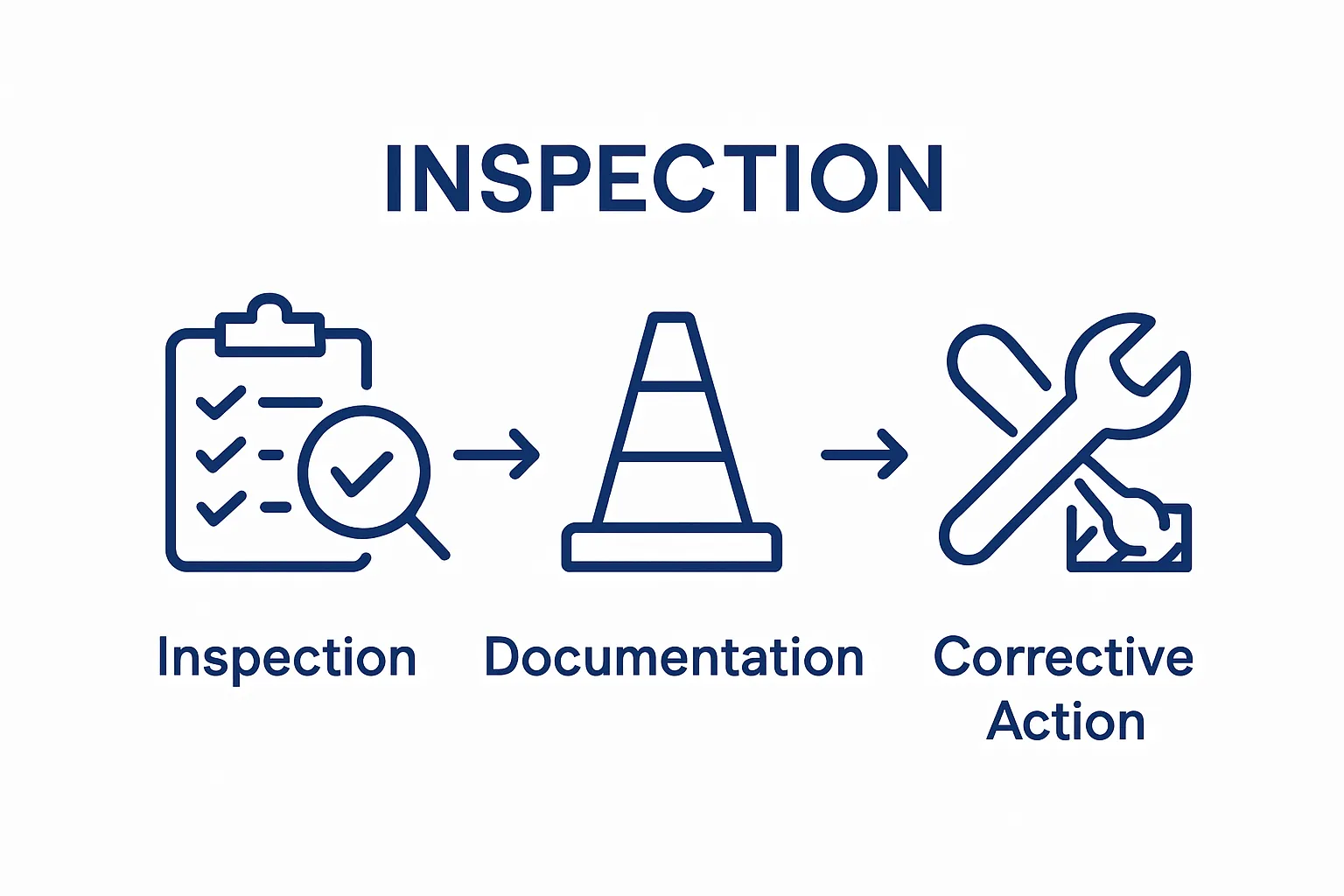 INSPECTION

Inspection

Documentation

Corrective Action