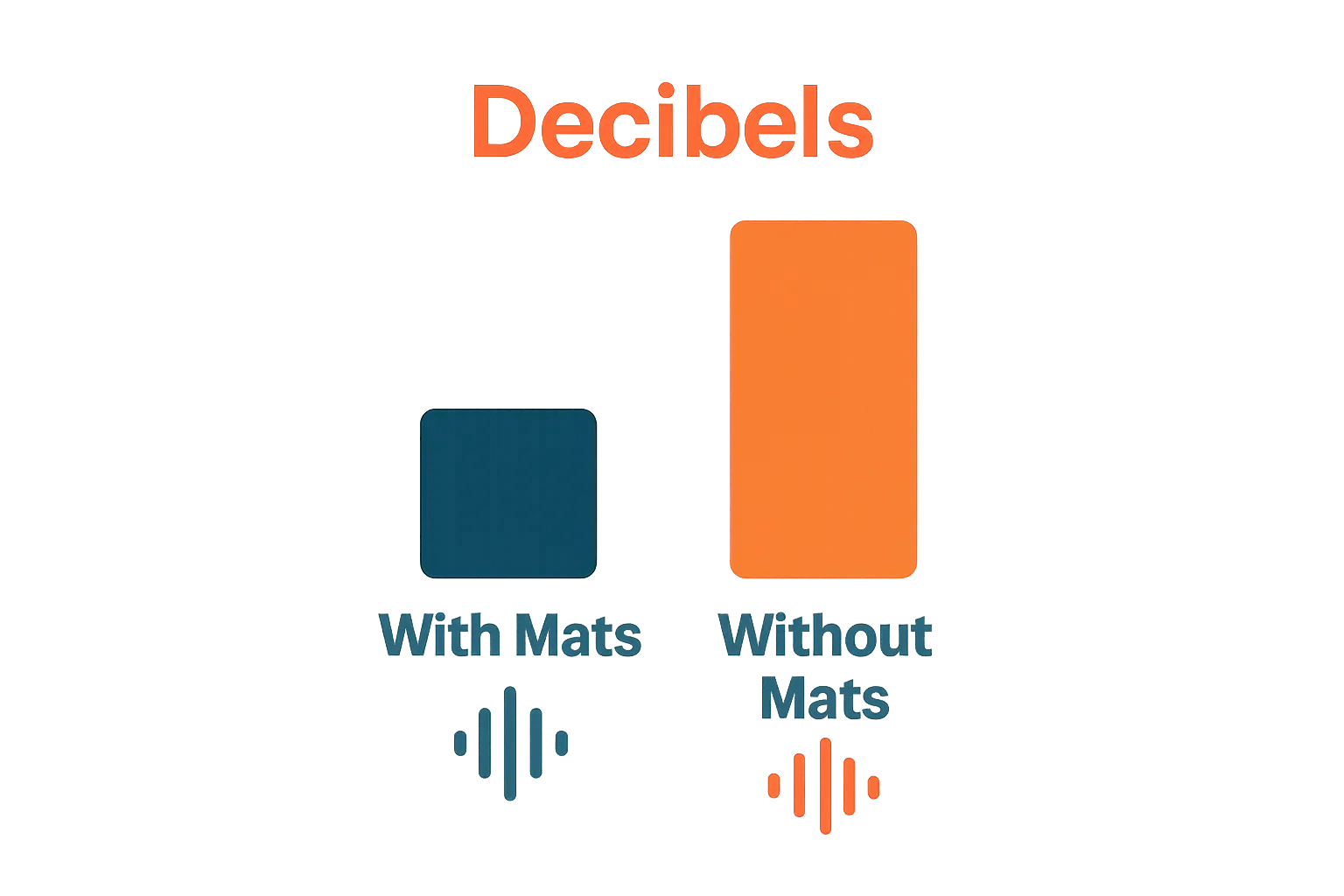 Decibels

With Mats

Without Mats