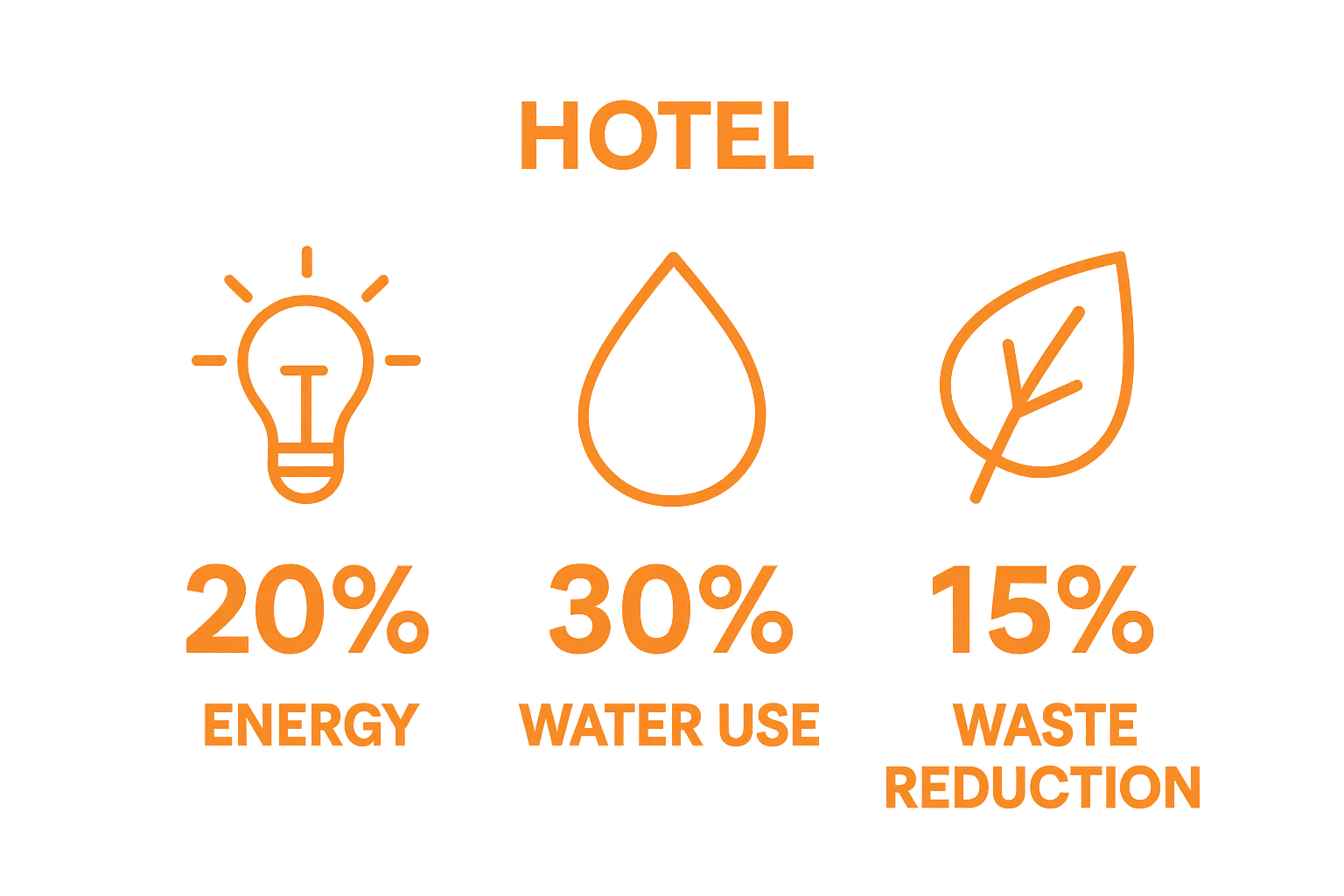 HOTEL

20%
ENERGY

30%
WATER USE

15%
WASTE REDUCTION