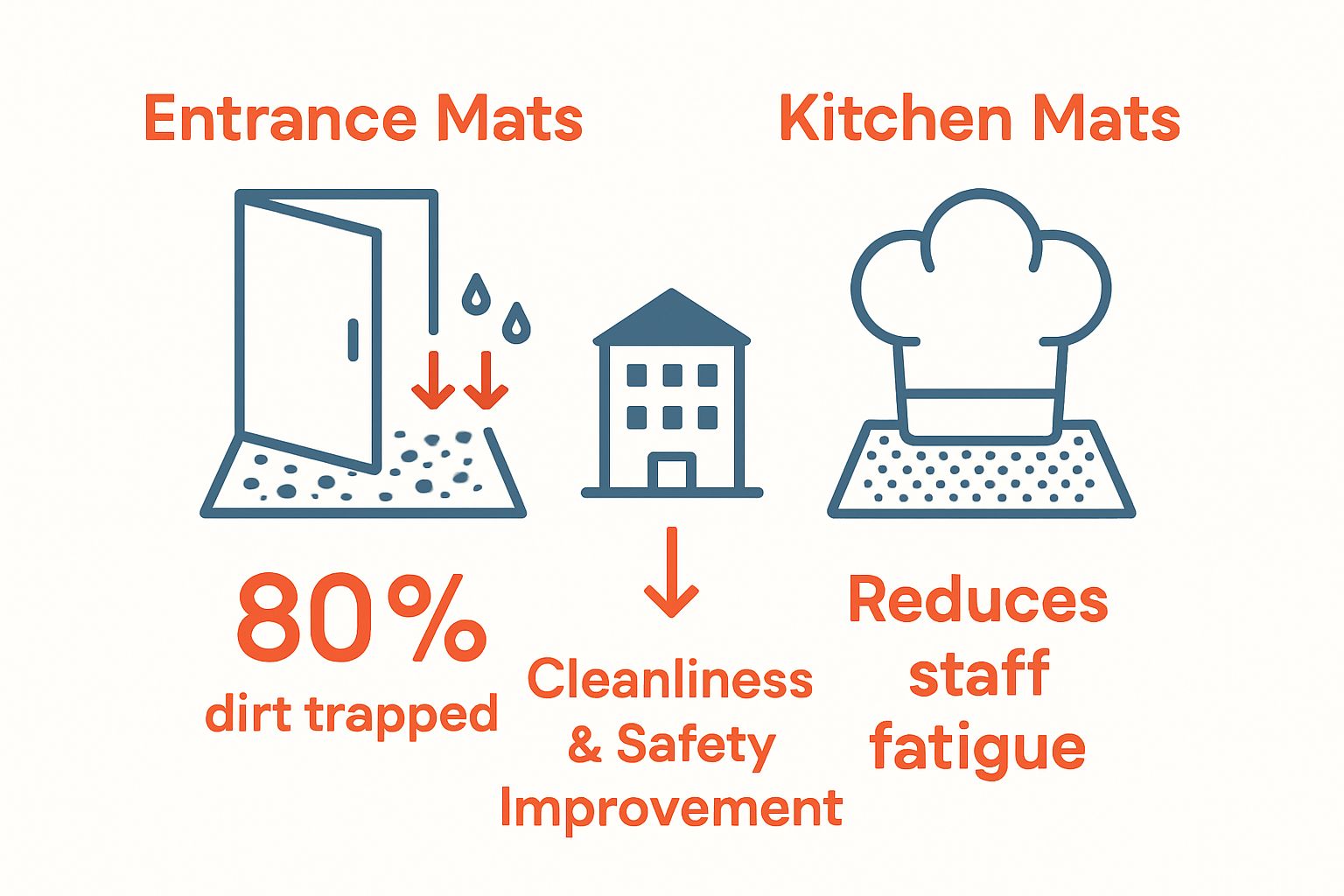 Entrance Mats

Kitchen Mats

80%
dirt trapped

Cleanliness & Safety Improvement

Reduces staff fatigue