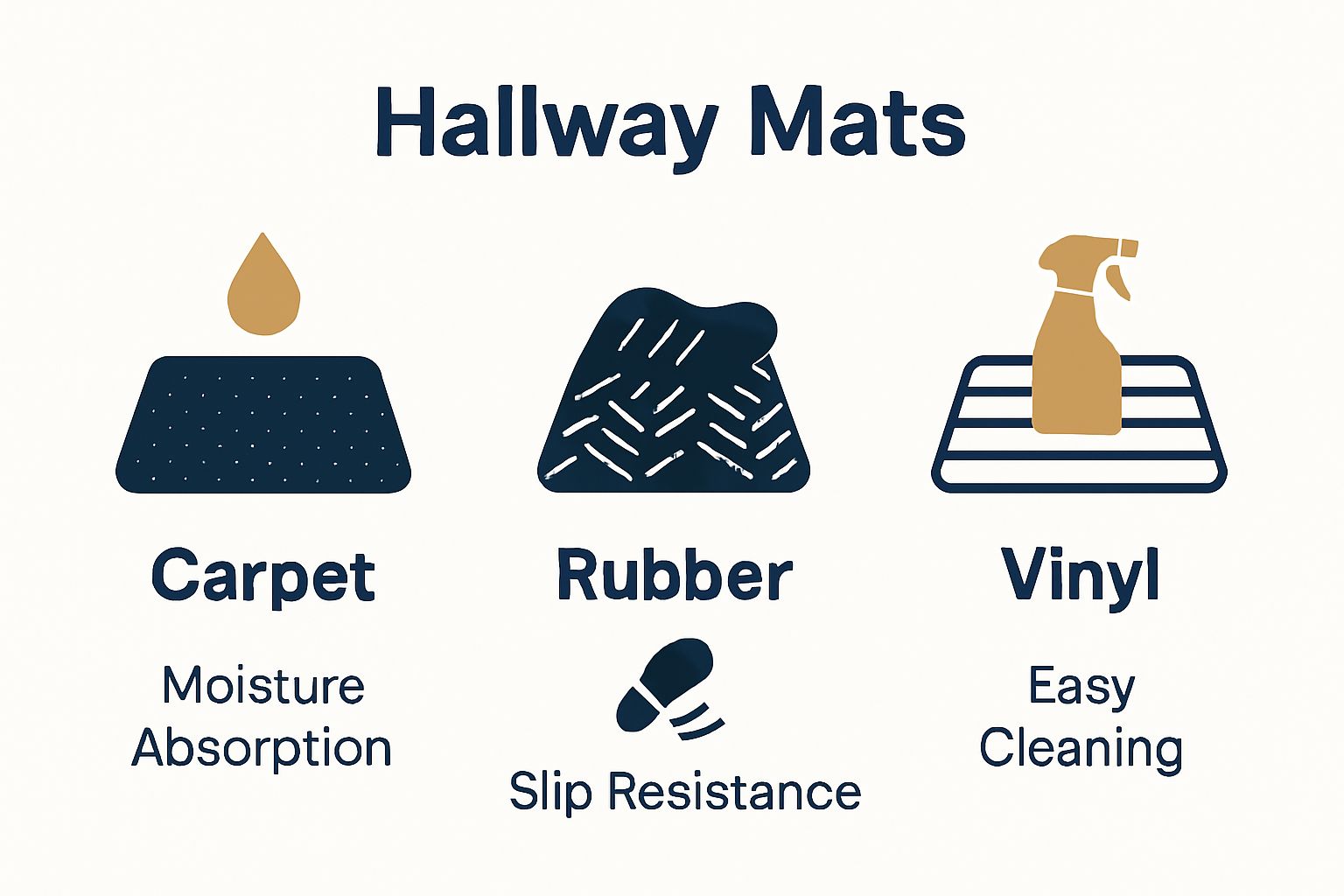 Hallway Mats

Carpet

Moisture Absorption

Rubber

Slip Resistance

Vinyl

Easy Cleaning