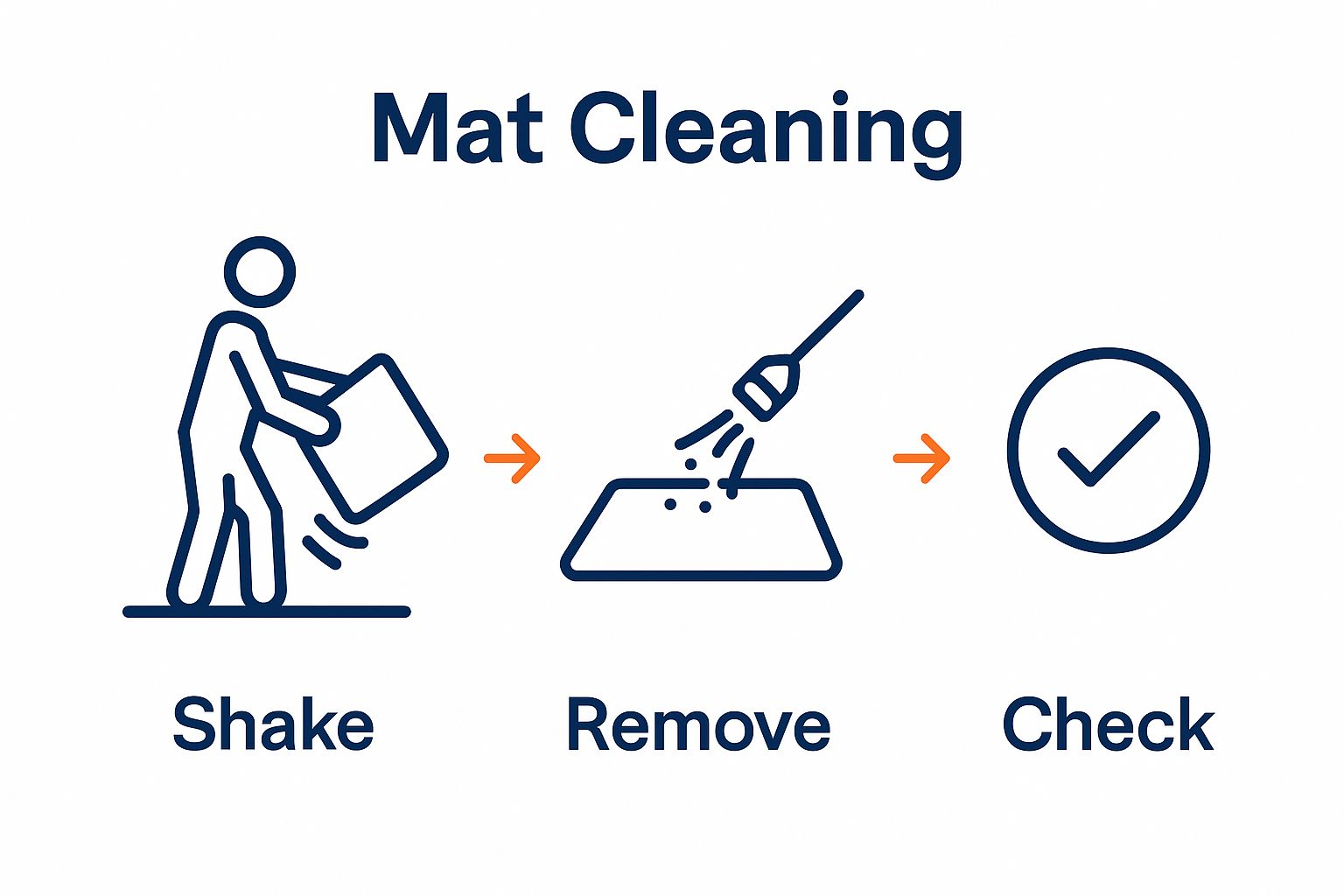 Mat Cleaning

Shake

Remove

Check