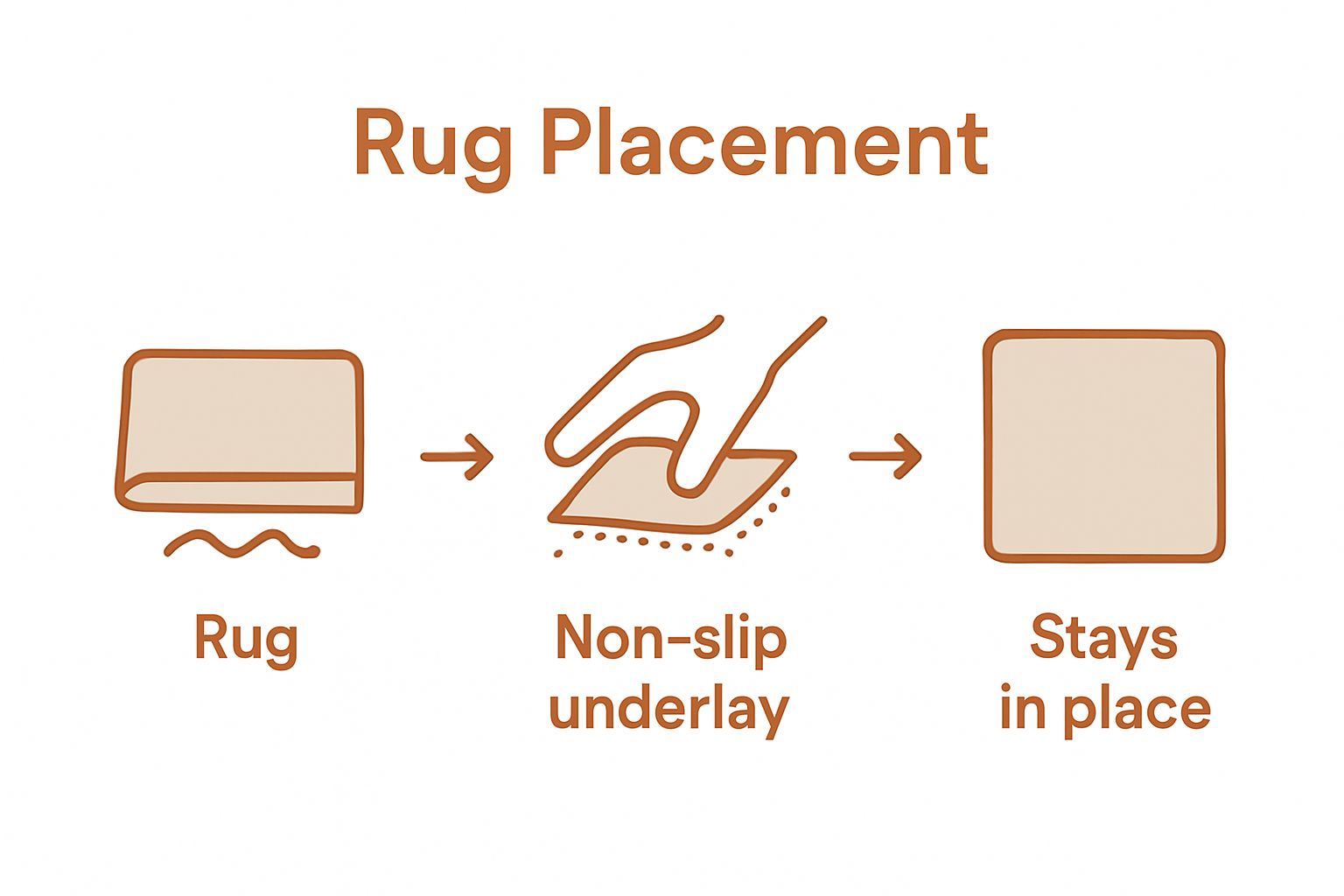 Rug Placement

Rug

Non-slip underlay

Stays in place