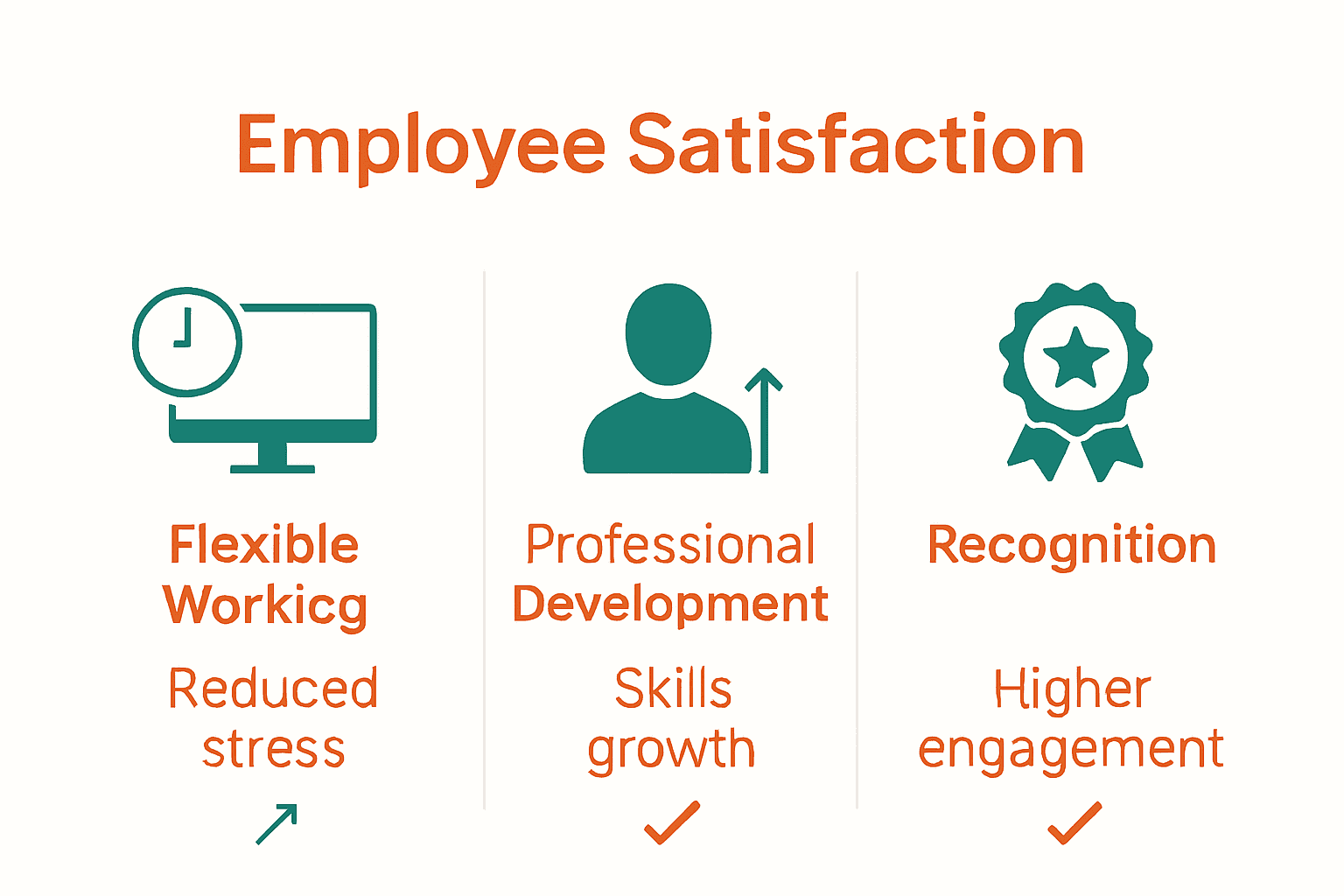 Employee Satisfaction

Flexible Workicg

Reduced stress

Professional Development

Skills growth

Recognition

Higher engagement