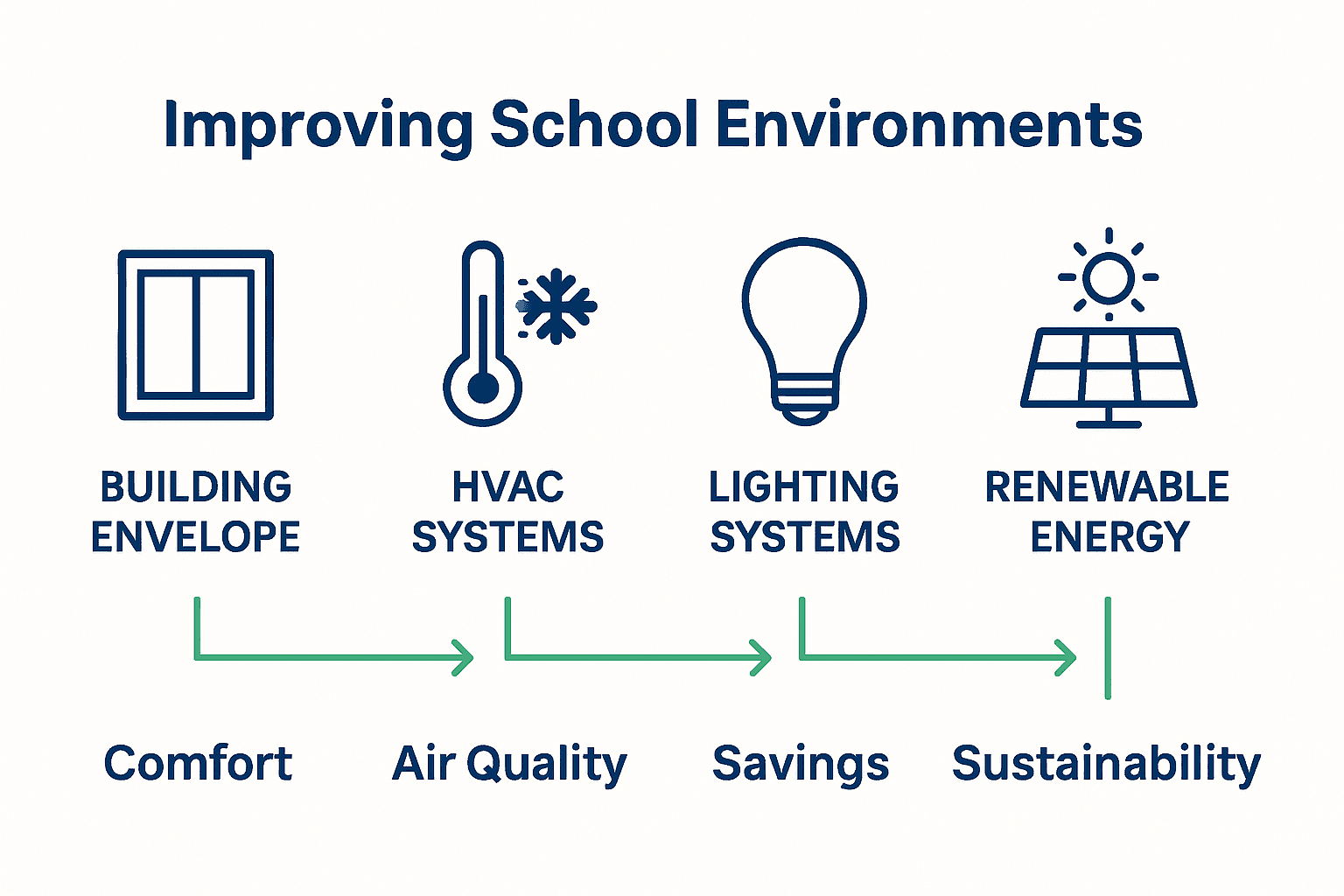 Improving School Environments

BUILDING ENVELOPE

HVAC SYSTEMS

LIGHTING SYSTEMS

RENEWABLE ENERGY

Comfort

Air Quality

Savings

Sustainability