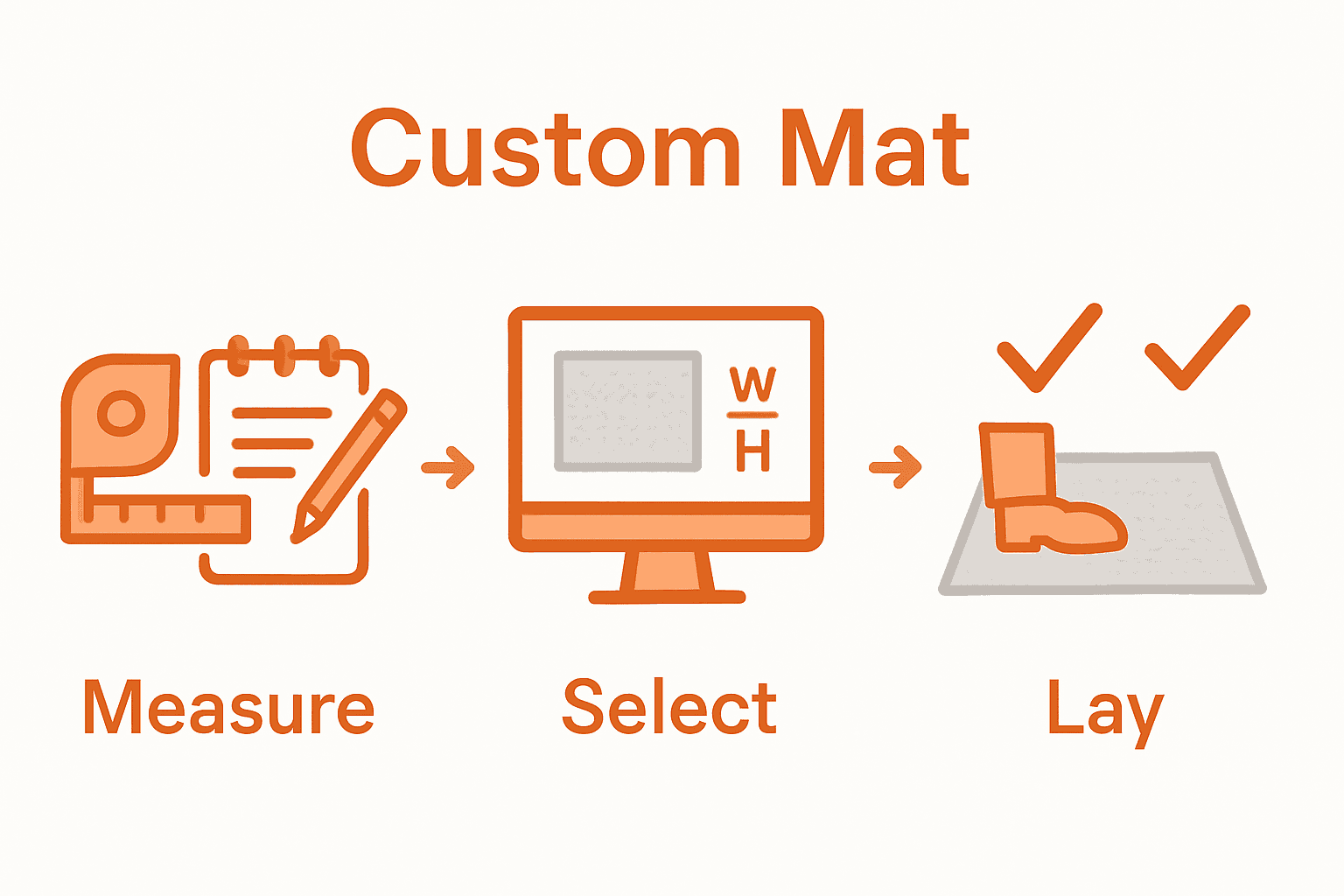 Custom Mat

W
H

Measure

Select

Lay