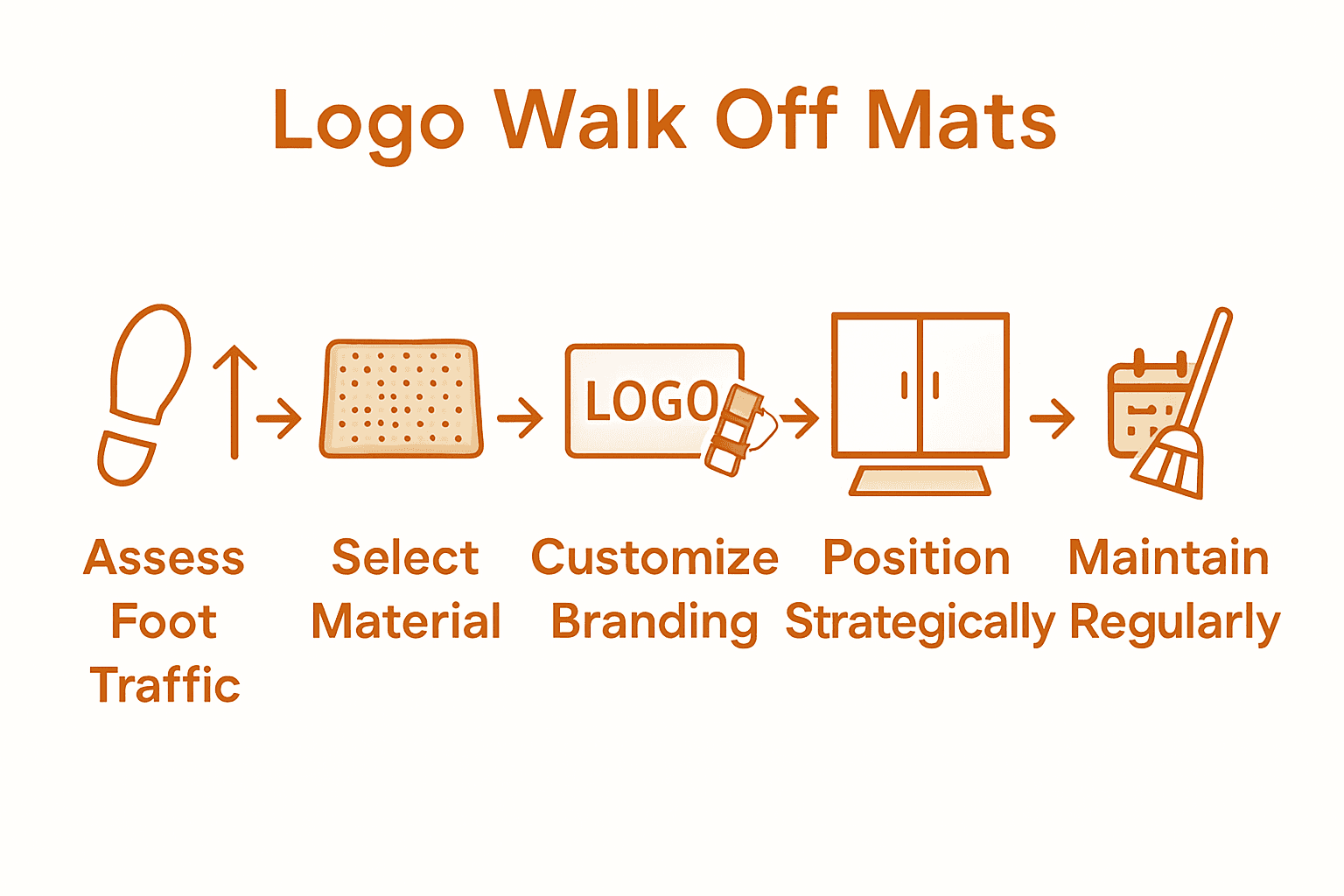 Logo Walk Off Mats

LOGO

Assess Foot Traffic

Select Material

Customize Branding

Position Strategically

Maintain Regularly