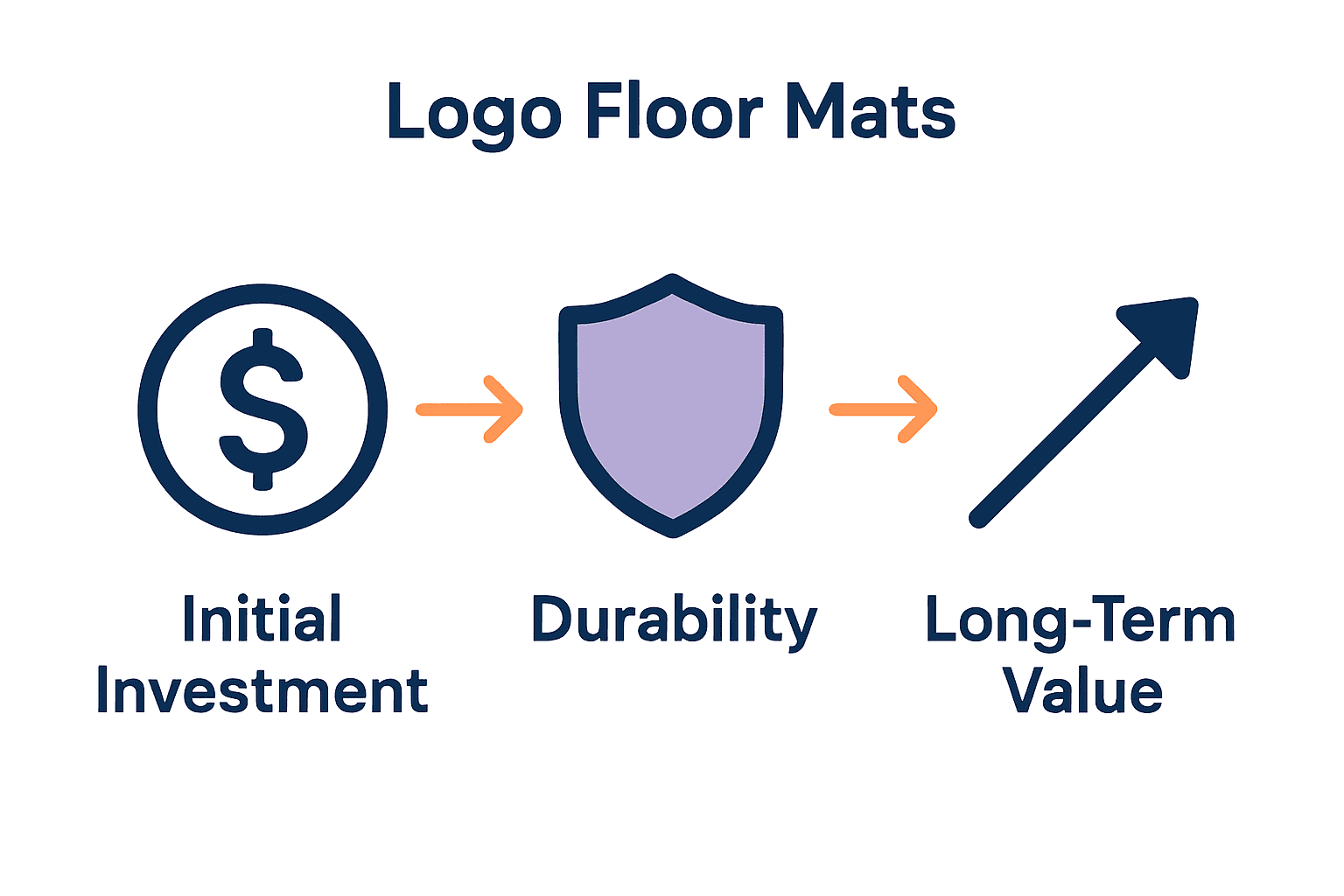 Logo Floor Mats

$

Initial Investment

Durability

Long-Term Value