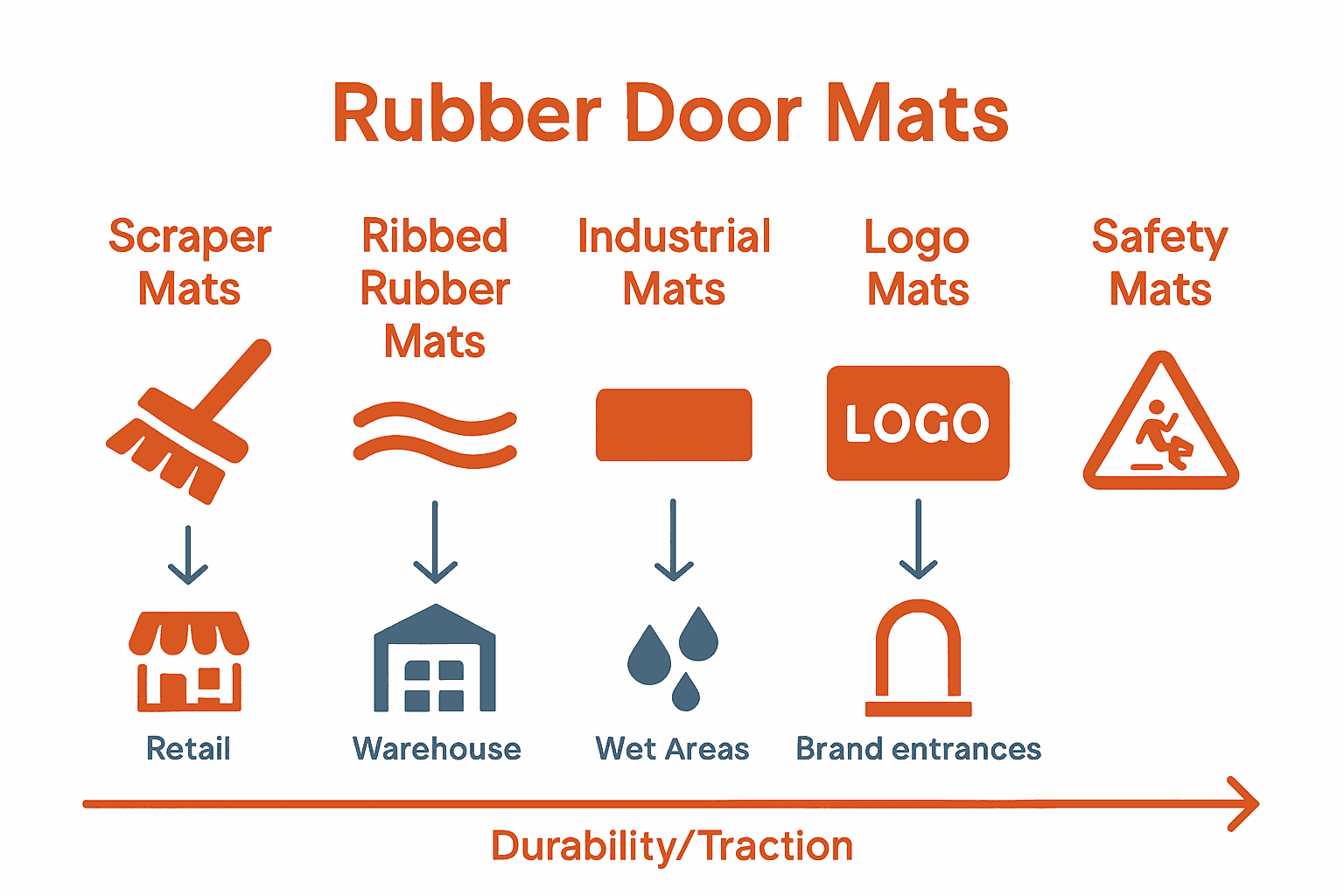 Rubber Door Mats

Scraper Mats

Ribbed Rubber Mats

Industrial Mats

Logo Mats

Safety Mats

LOGO

Retail

Warehouse

Wet Areas

Brand entrances

Durability/Traction