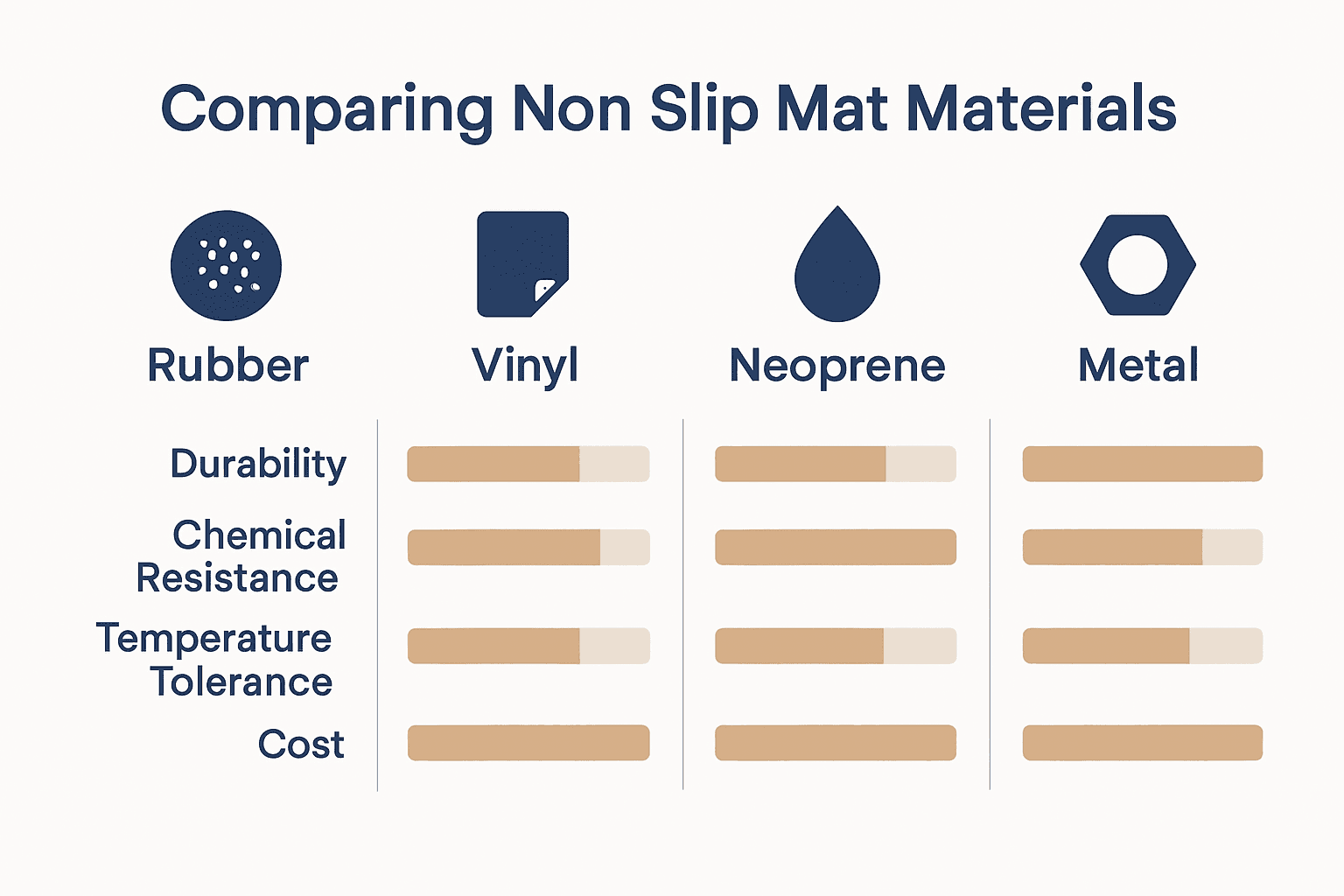 Comparing Non Slip Mat Materials

Rubber

Vinyl

Neoprene

Metal

Durability

Chemical Resistance

Temperature Tolerance

Cost