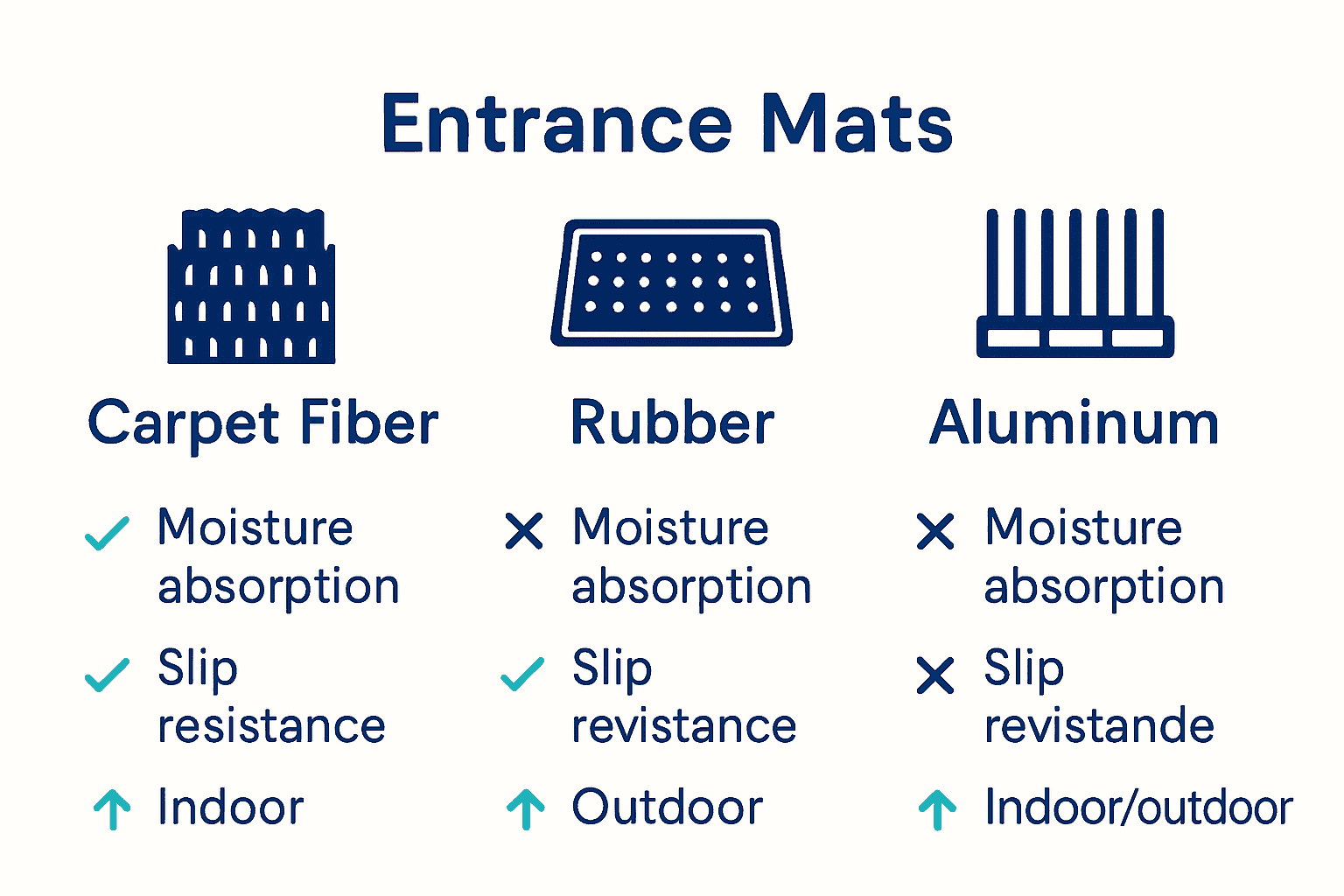 Entrance Mats

Carpet Fiber

✓ Moisture absorption

✓ Slip resistance

↑ Indoor

Rubber

✕ Moisture absorption

✓ Slip revistance

↑ Outdoor

Aluminum

✕ Moisture absorption

✕ Slip revistande

↑ Indoor/outdoor