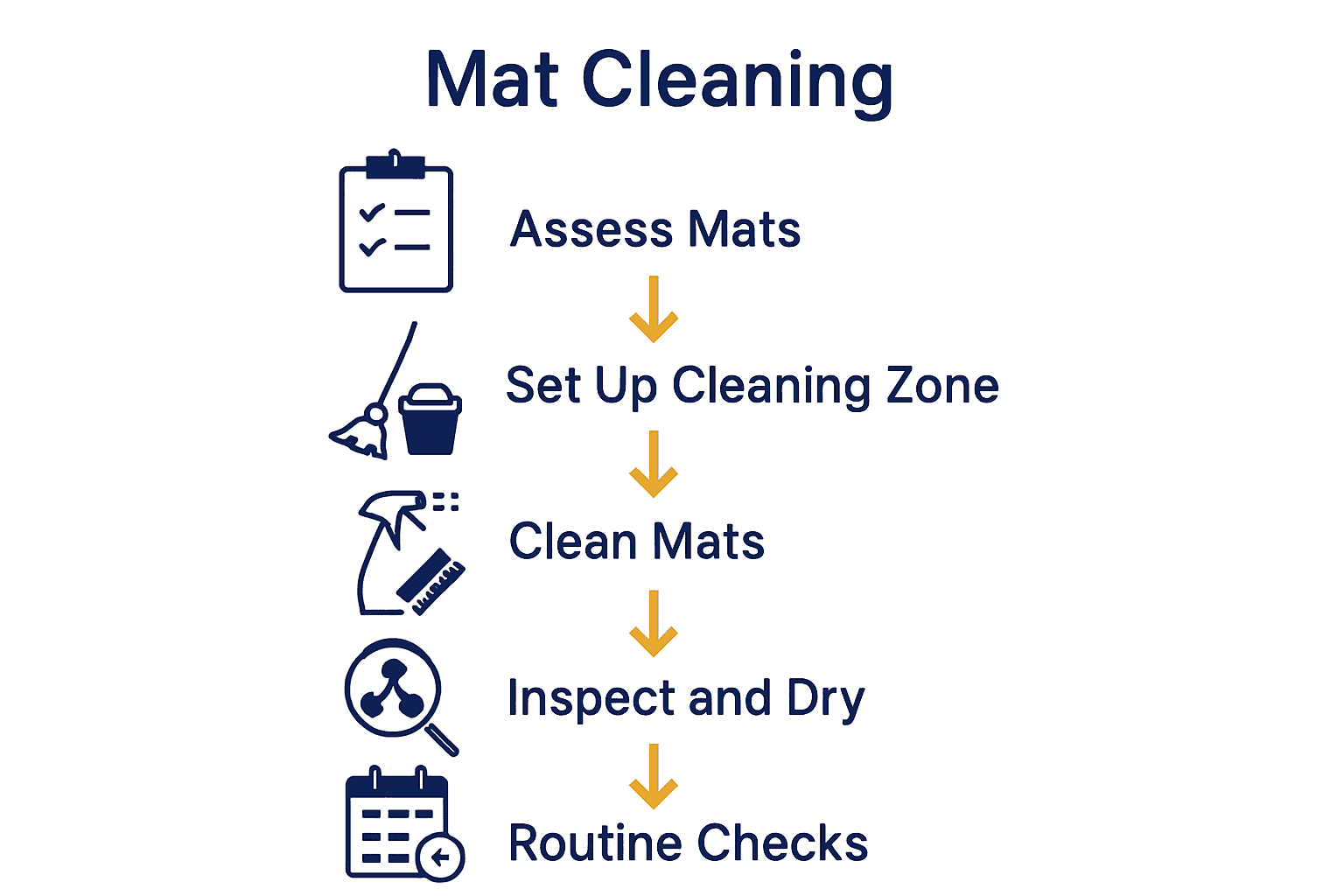 Mat Cleaning

Assess Mats

Set Up Cleaning Zone

Clean Mats

Inspect and Dry

Routine Checks