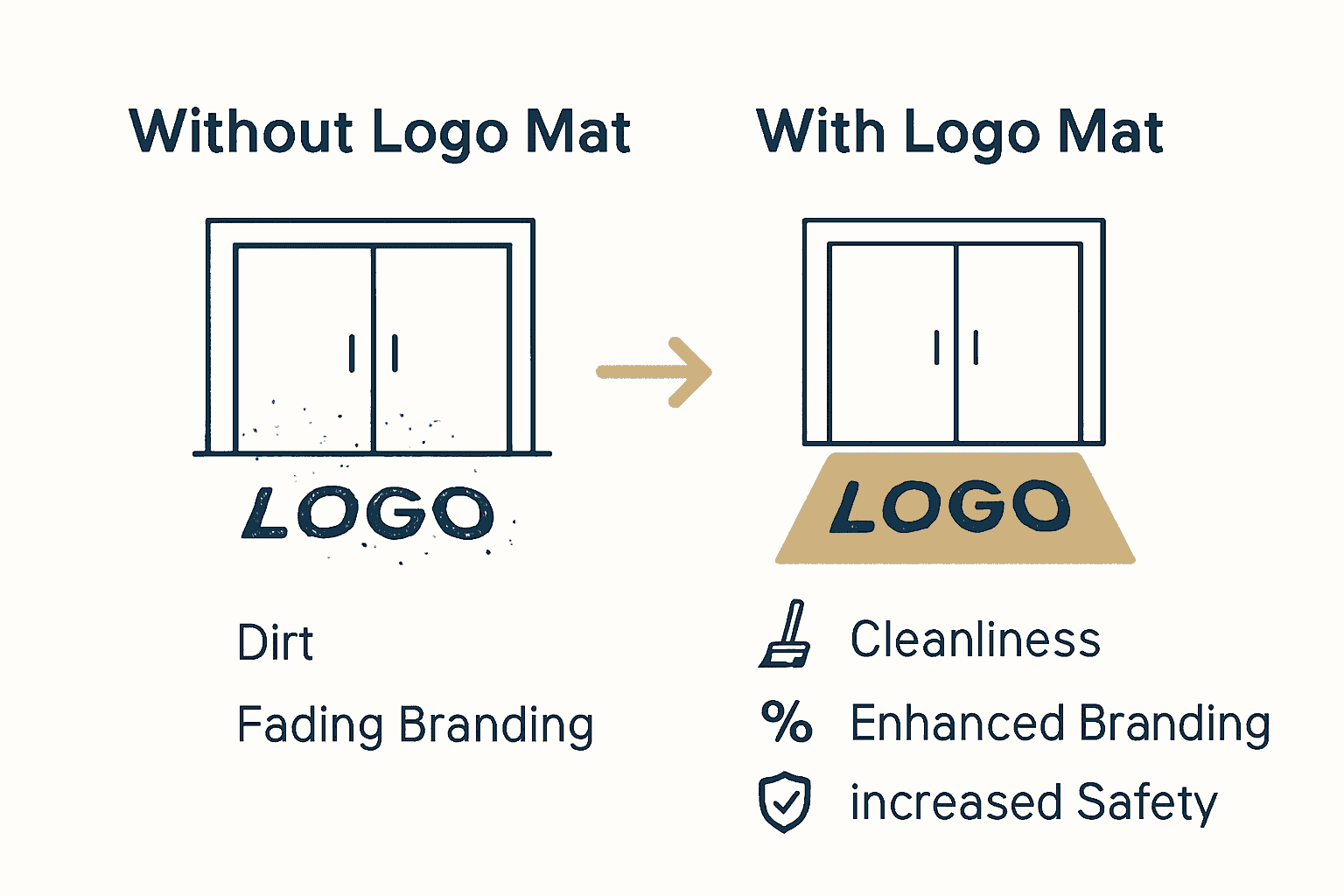 Without Logo Mat

LOGO

Dirt

Fading Branding

With Logo Mat

LOGO

Cleanliness

% Enhanced Branding

increased Safety