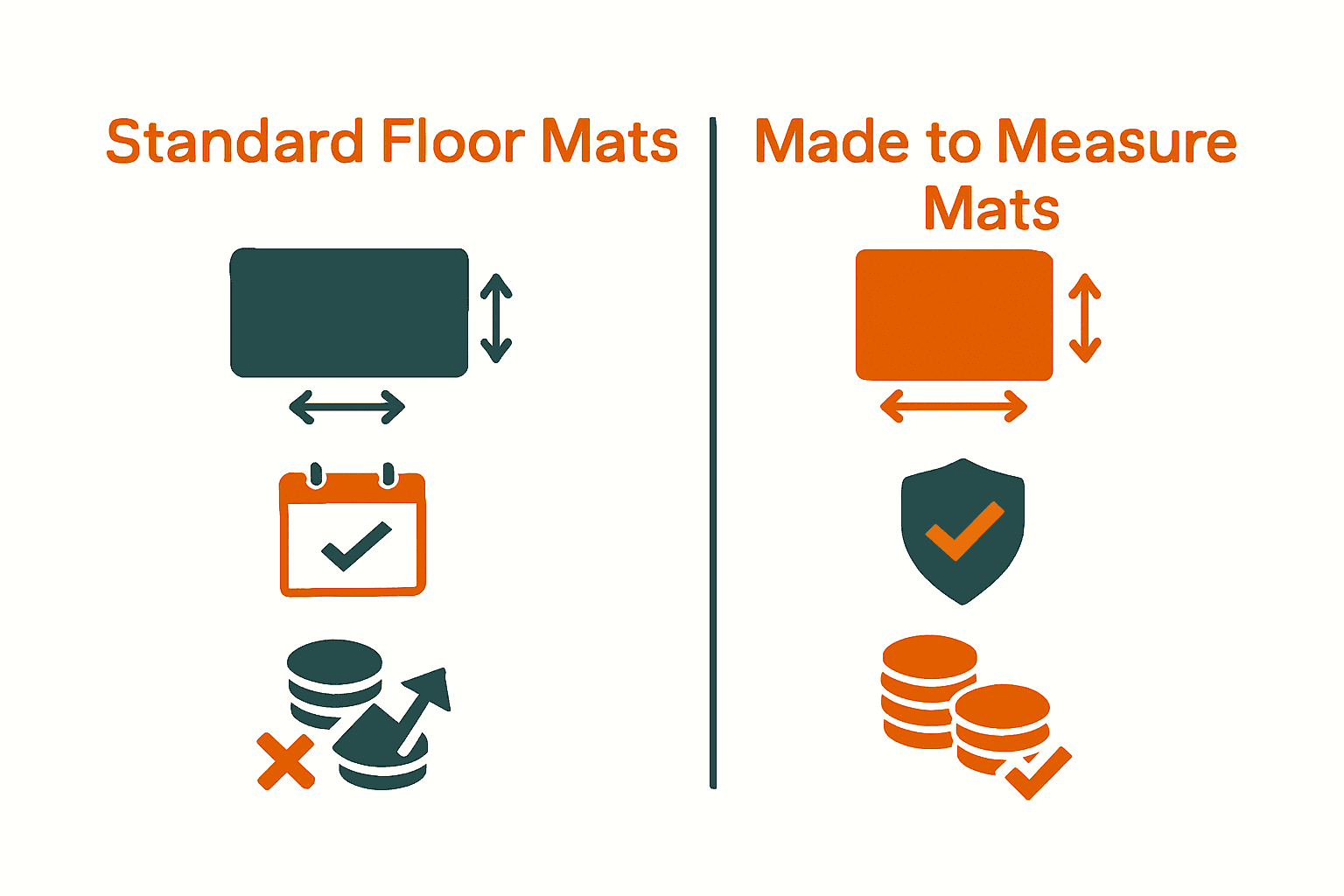 Standard Floor Mats

Made to Measure Mats