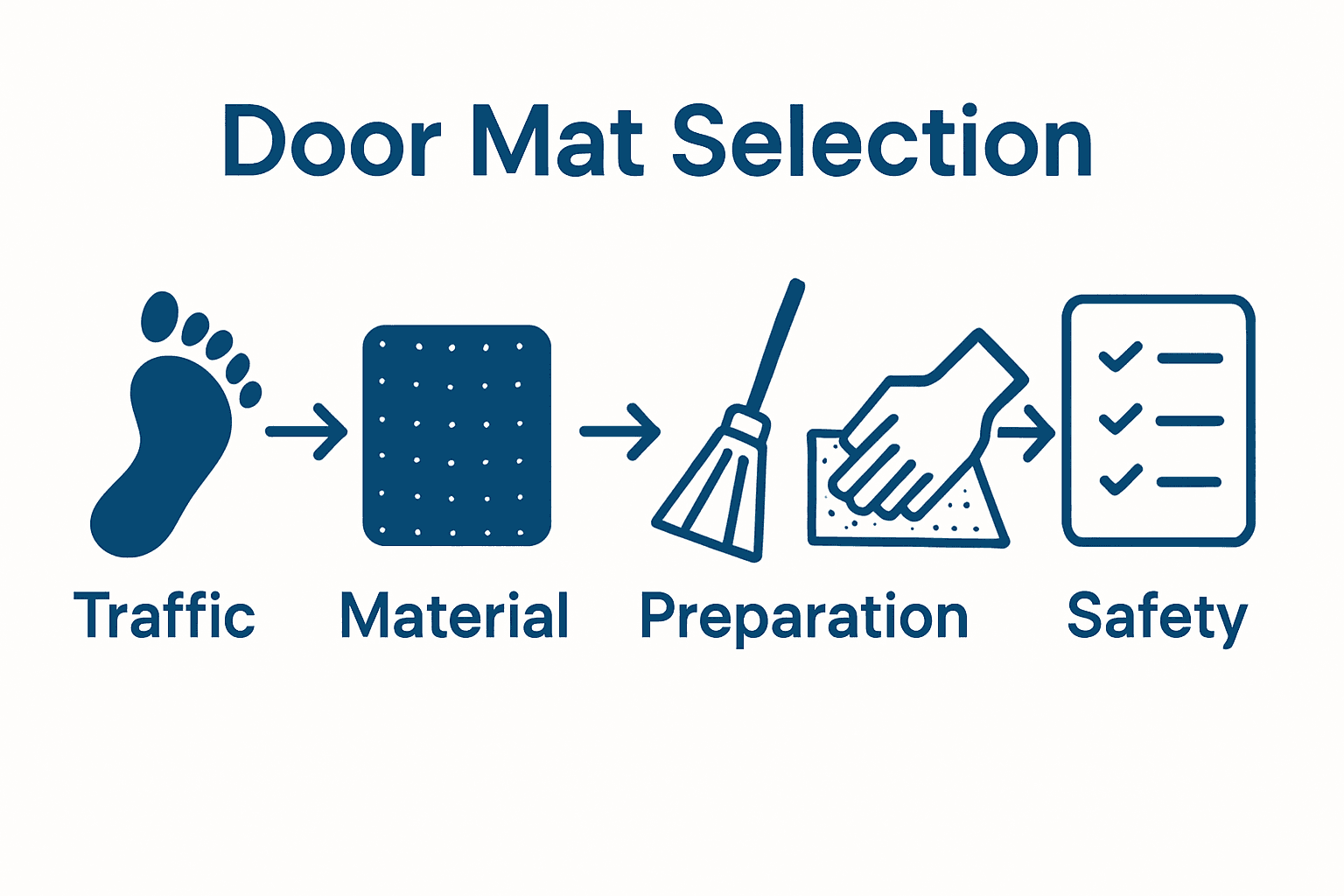 Door Mat Selection

Traffic

Material

Preparation

Safety