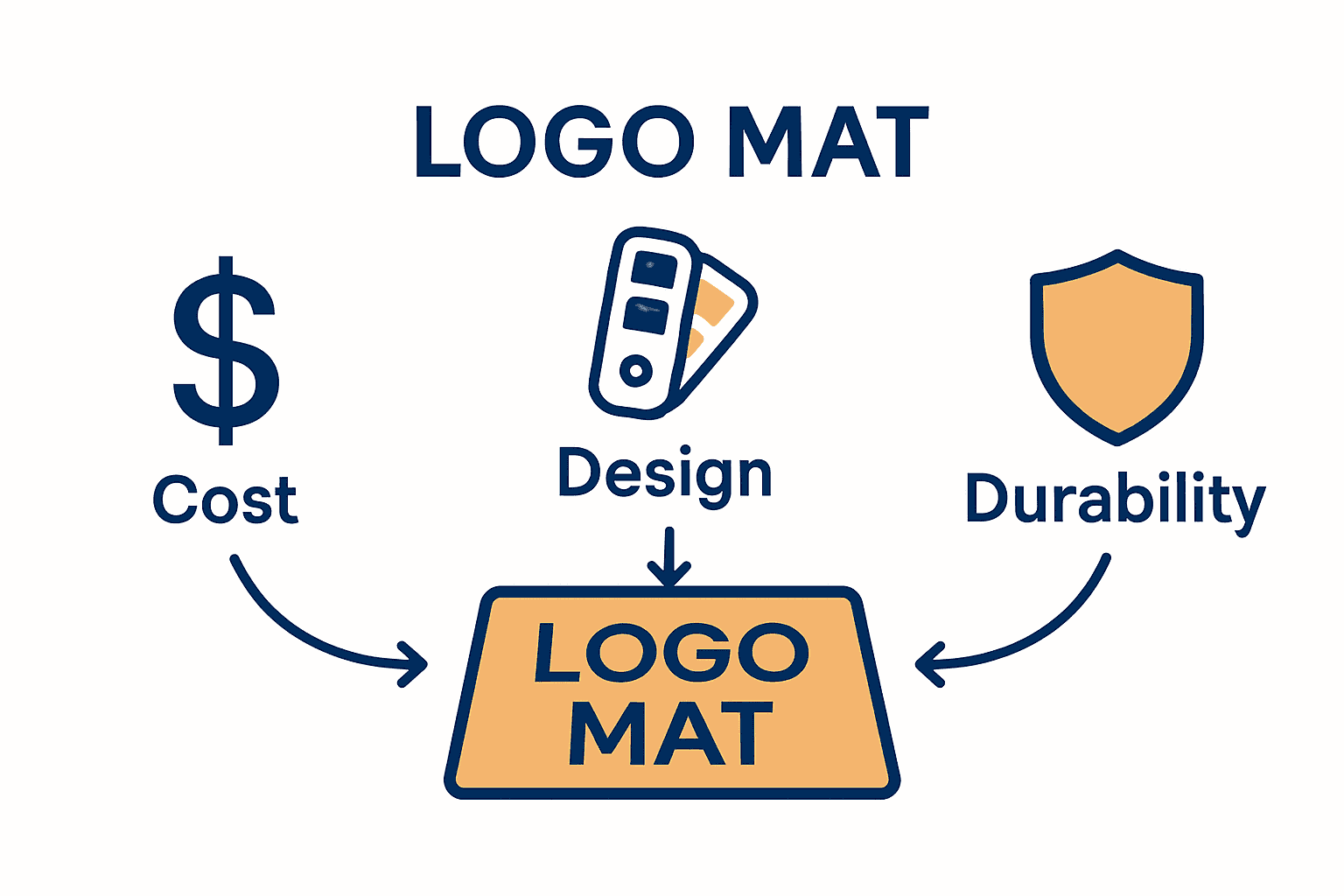 LOGO MAT

$

Cost

Design

Durability

LOGO MAT