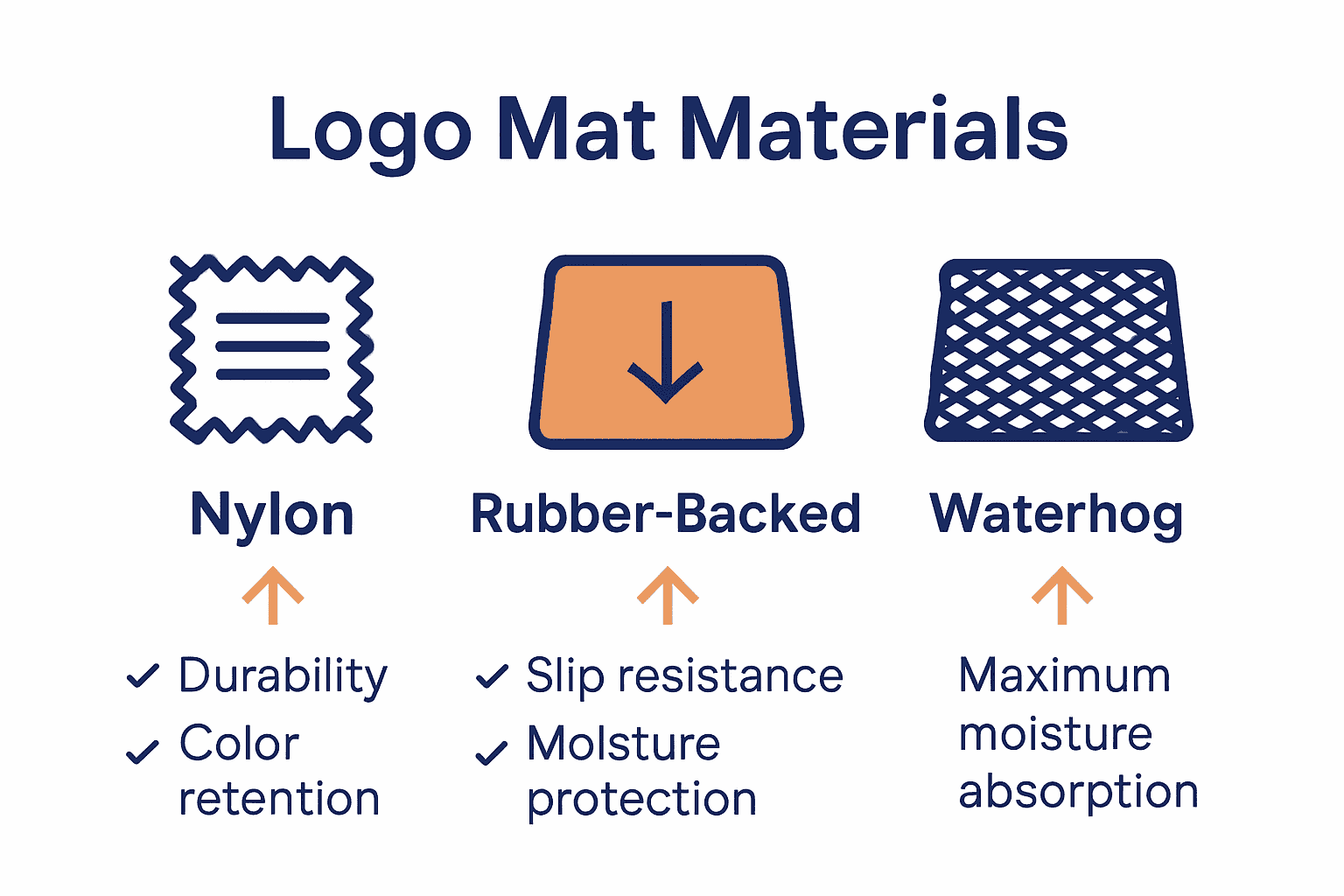 Logo Mat Materials

Nylon

✓ Durability
✓ Color retention

Rubber-Backed

✓ Slip resistance
✓ Molsture protection

Waterhog

Maximum moisture absorption