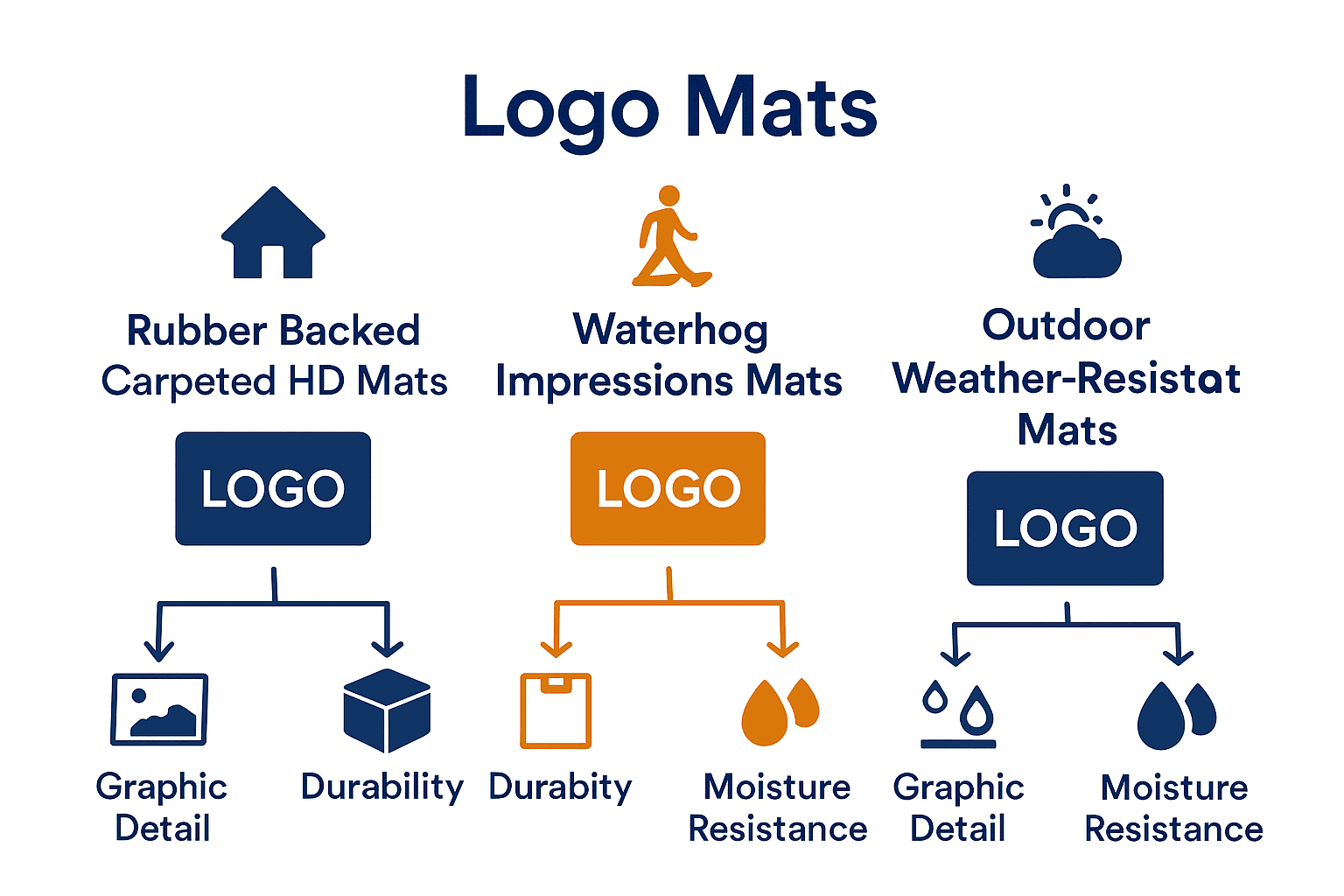 Logo Mats

Rubber Backed Carpeted HD Mats

LOGO

Graphic Detail

Durability

Waterhog Impressions Mats

LOGO

Durabity

Moisture Resistance

Outdoor Weather-Resistat Mats

LOGO

Graphic Detail

Moisture Resistance