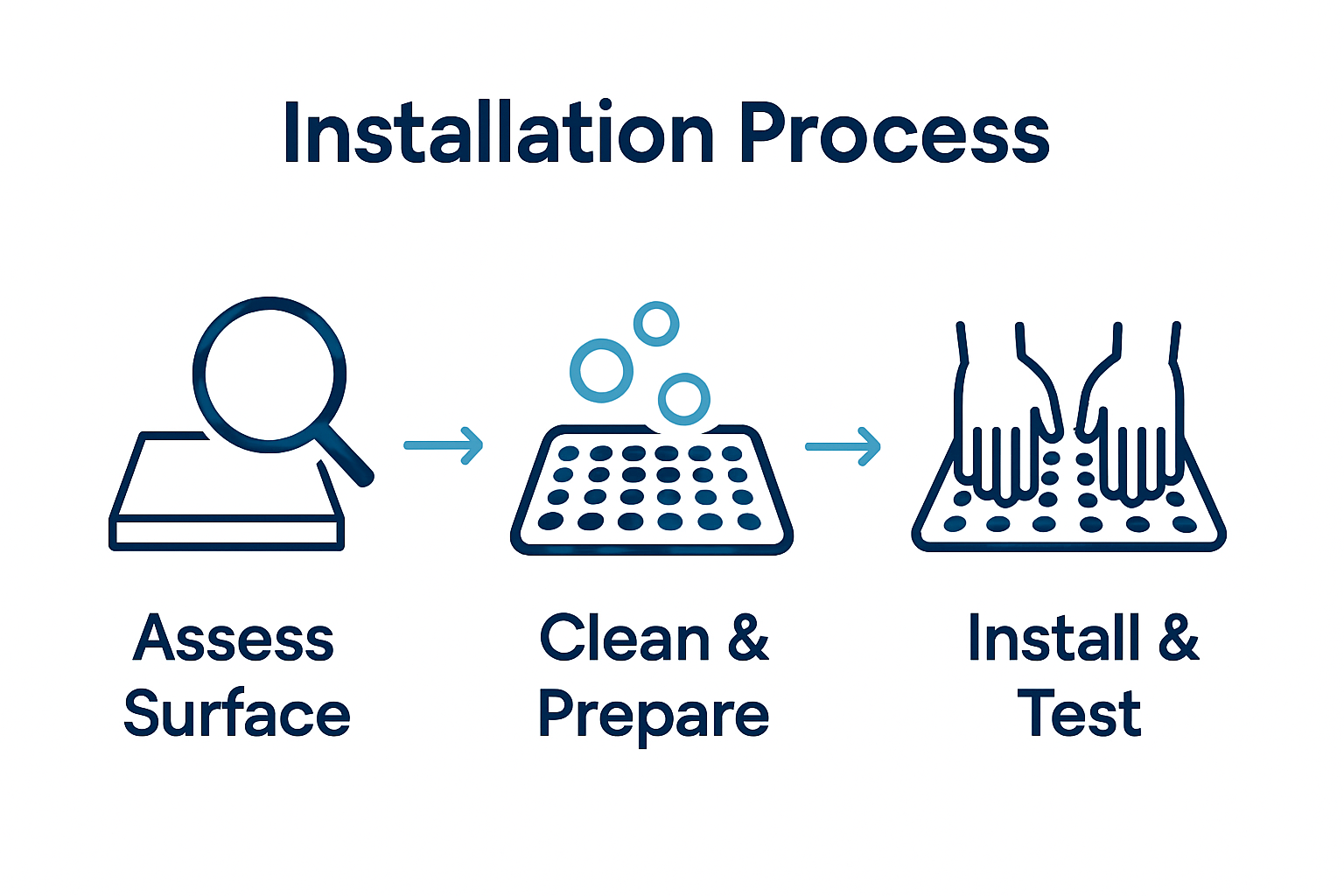 Installation Process

Assess Surface

Clean & Prepare

Install & Test