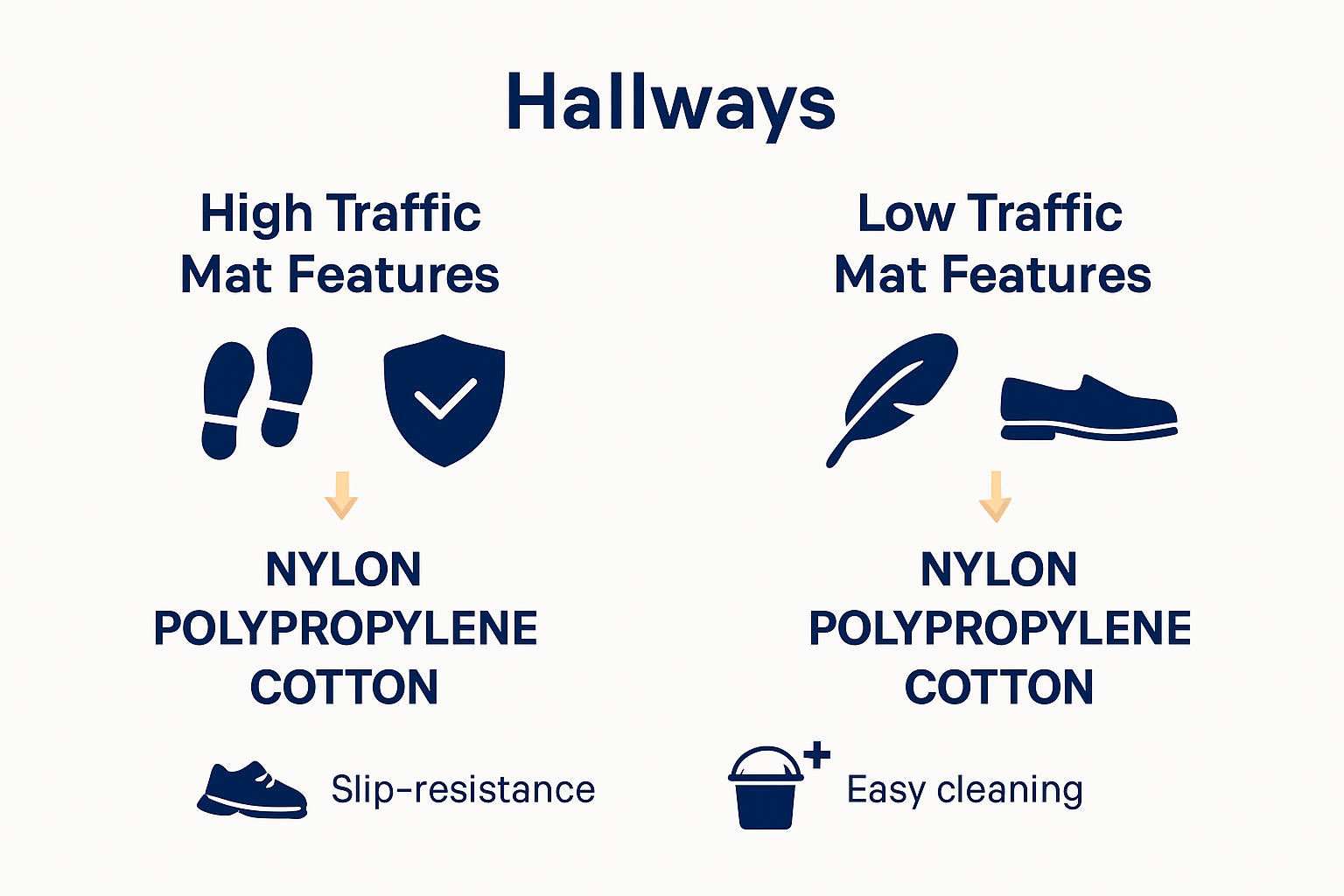 Hallways

High Traffic Mat Features

NYLON
POLYPROPYLENE
COTTON

Slip-resistance

Low Traffic Mat Features

NYLON
POLYPROPYLENE
COTTON

Easy cleaning