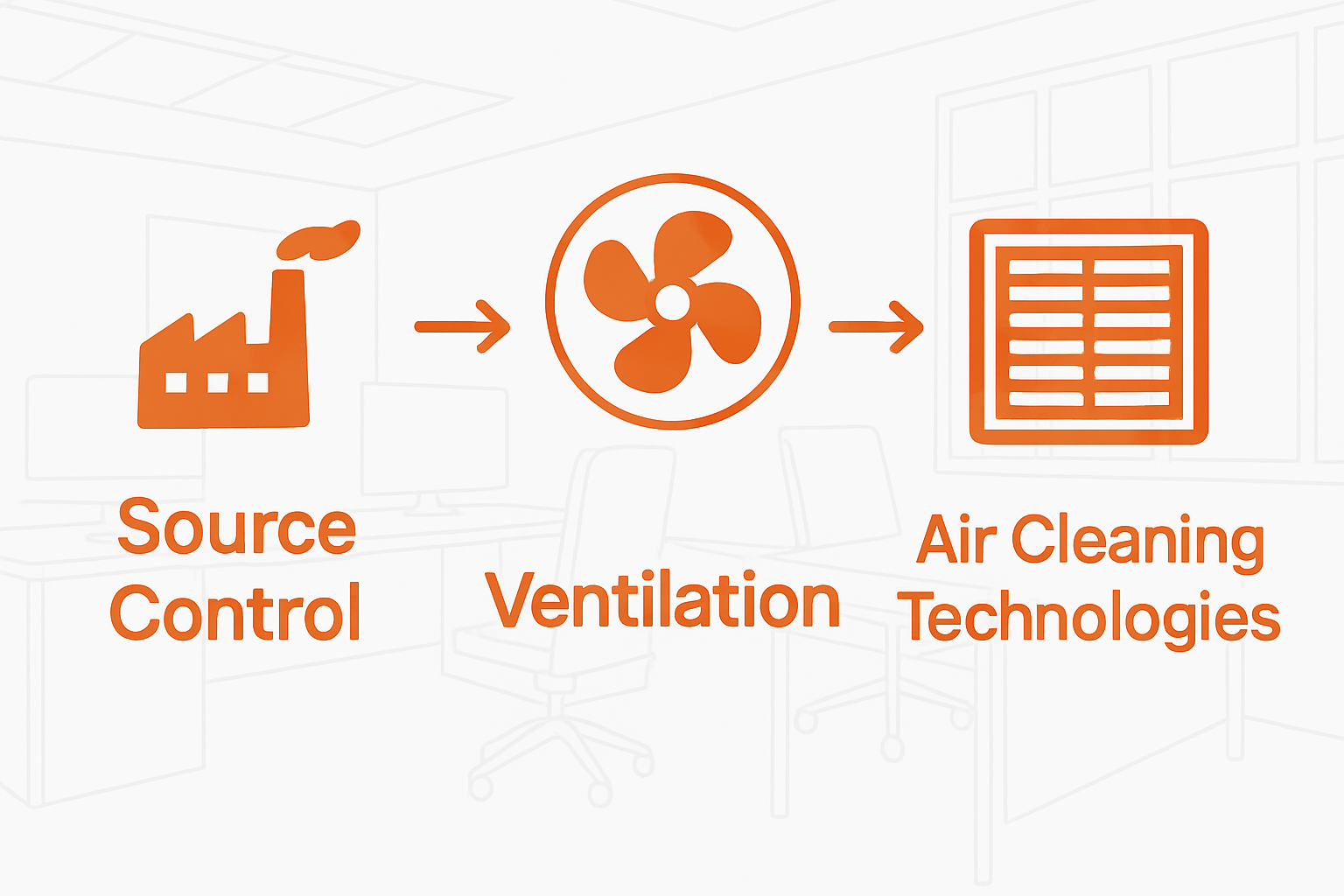 Source Control

Ventilation

Air Cleaning Technologies