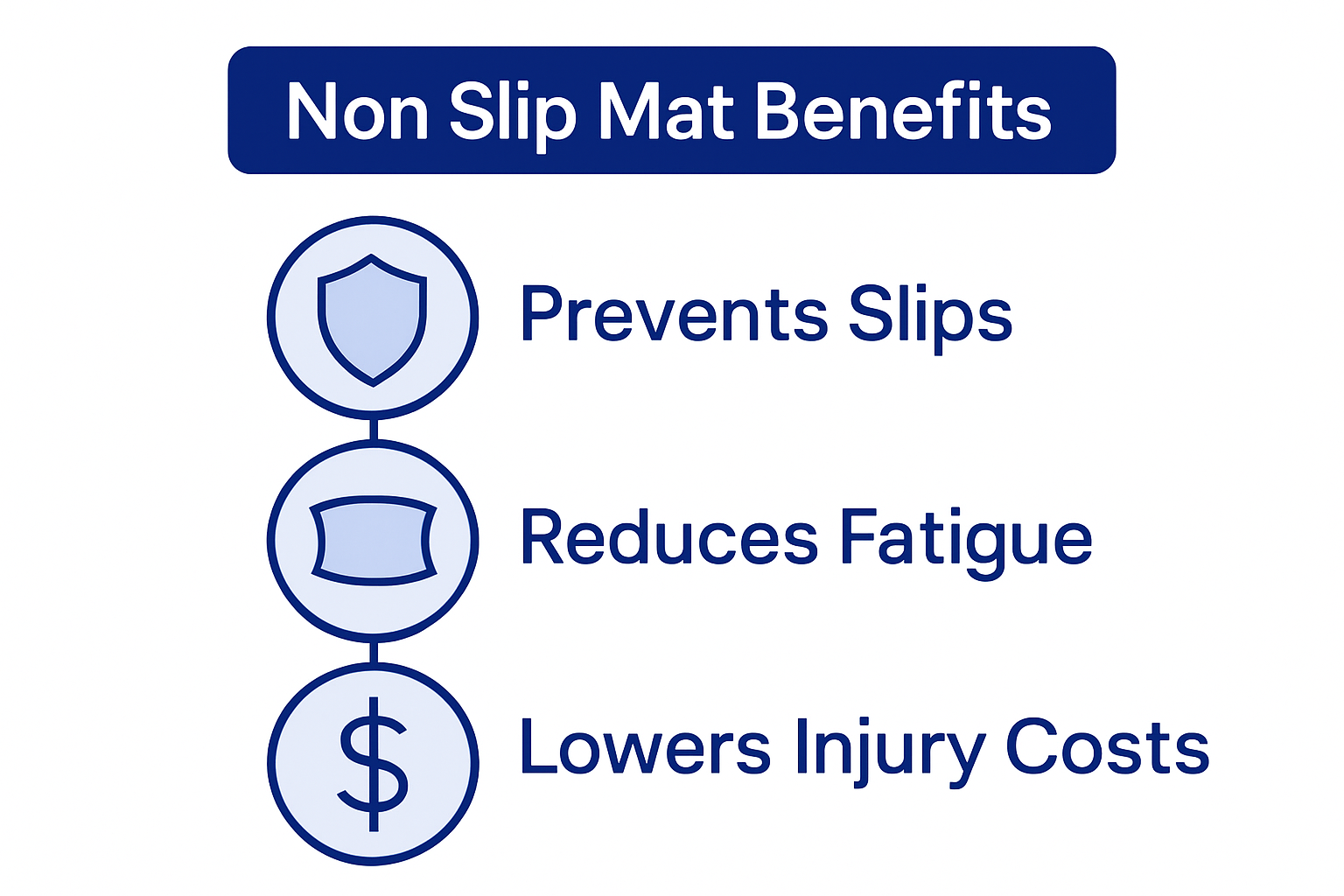 Non Slip Mat Benefits

Prevents Slips

Reduces Fatigue

$

Lowers Injury Costs