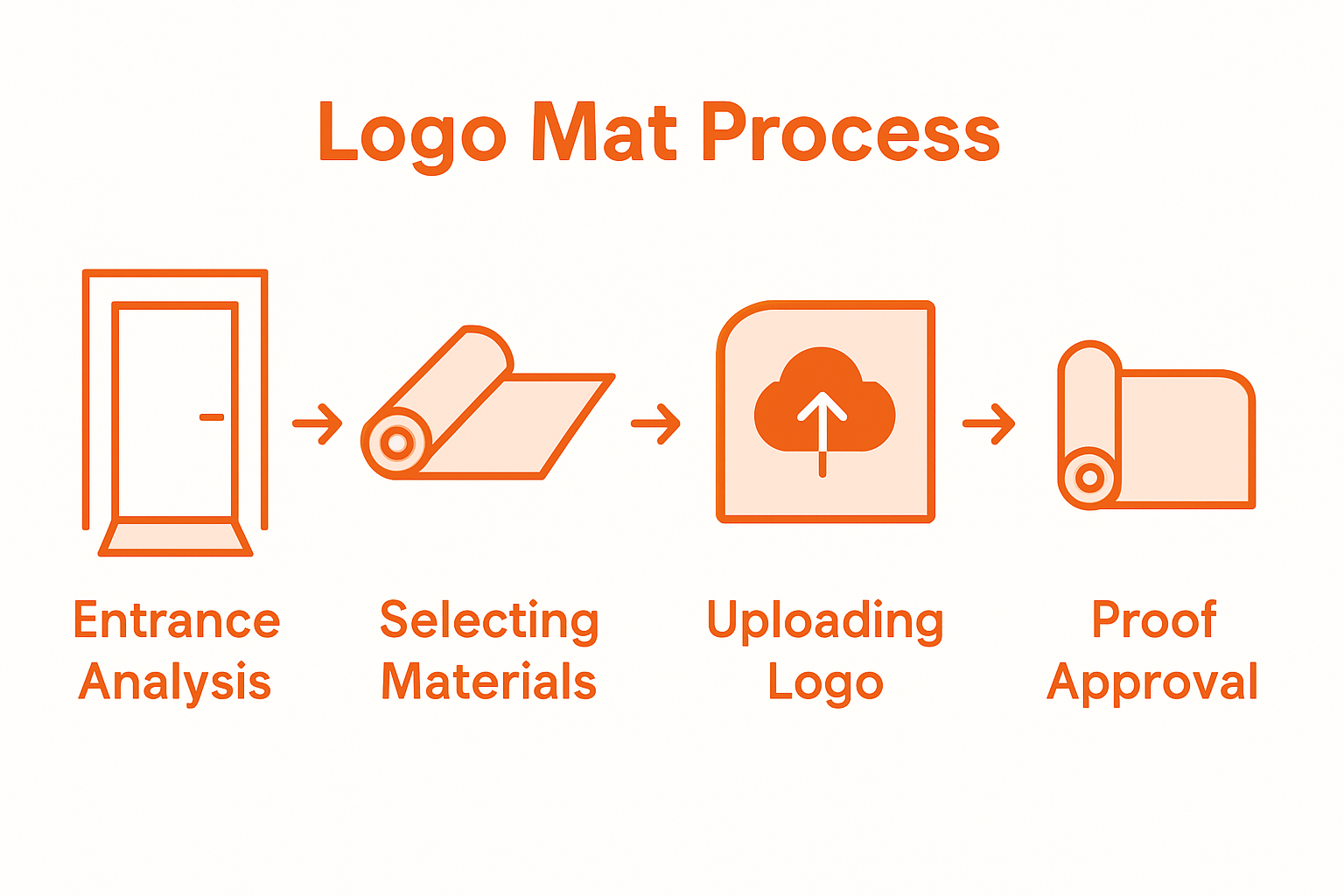 Logo Mat Process

Entrance Analysis

Selecting Materials

Uploading Logo

Proof Approval