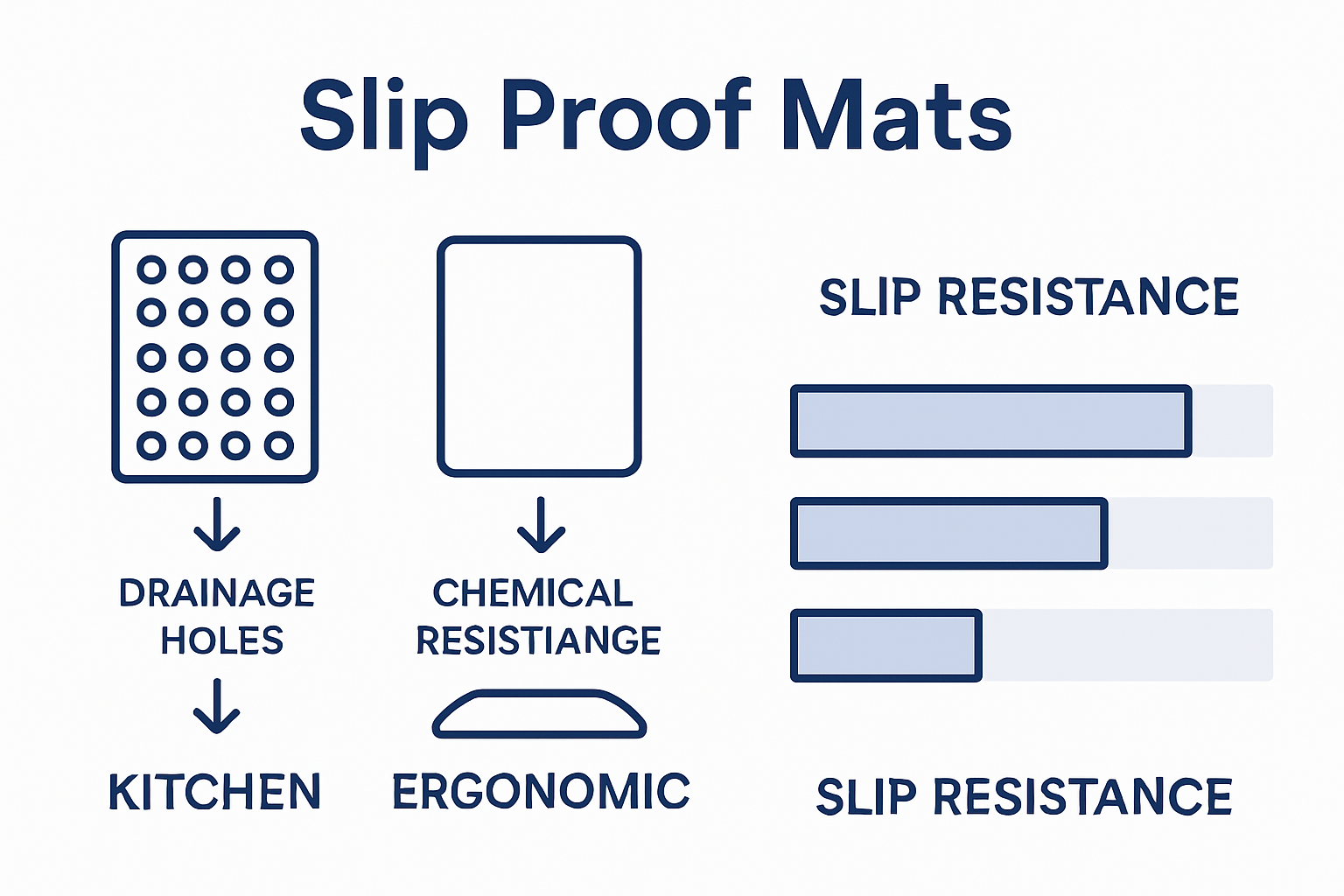 Slip Proof Mats

DRAINAGE HOLES

KITCHEN

CHEMICAL RESISTIANGE

ERGONOMIC

SLIP RESISTANCE

SLIP RESISTANCE