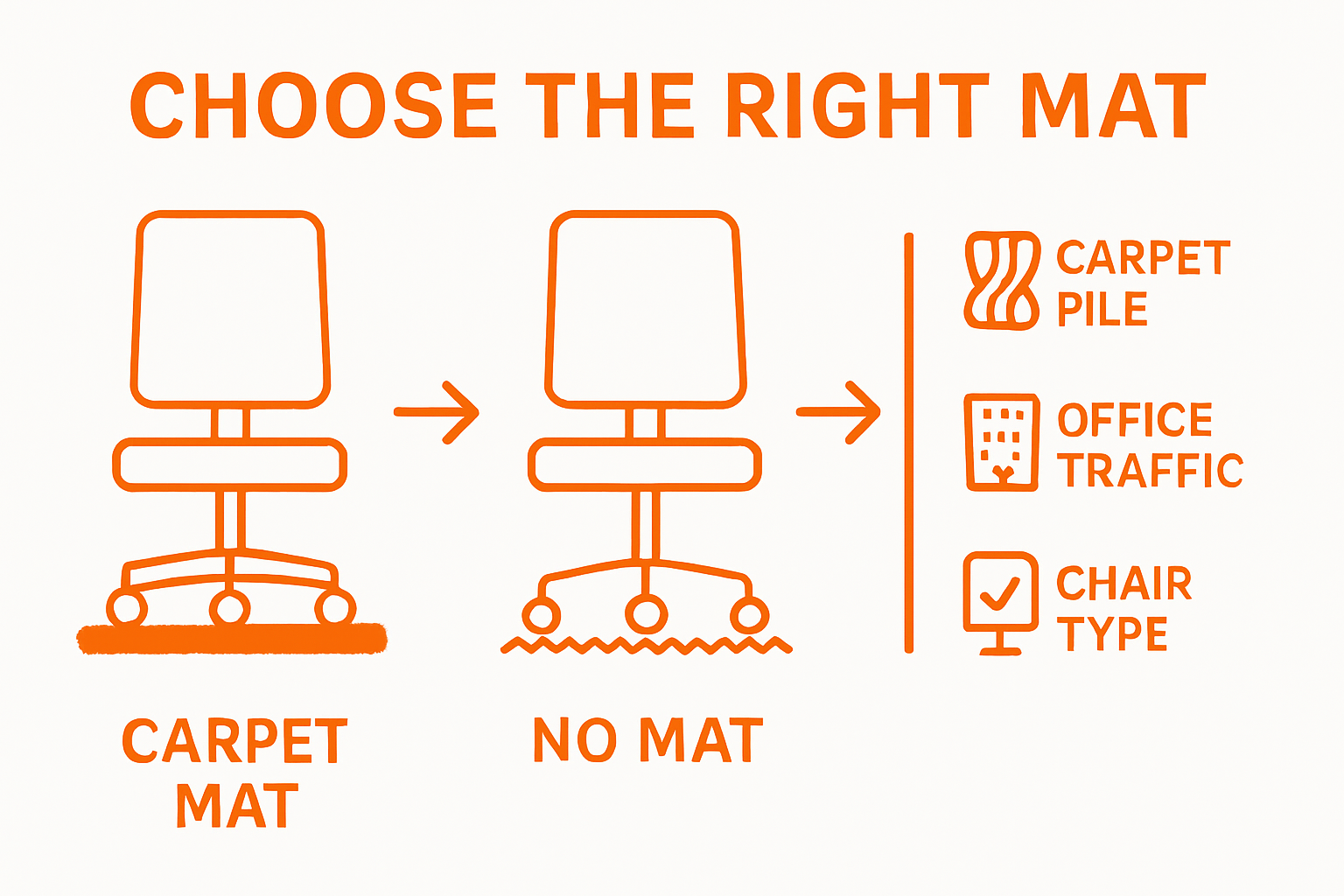 CHOOSE THE RIGHT MAT

CARPET MAT

NO MAT

CARPET PILE

OFFICE TRAFFIC

CHAIR TYPE