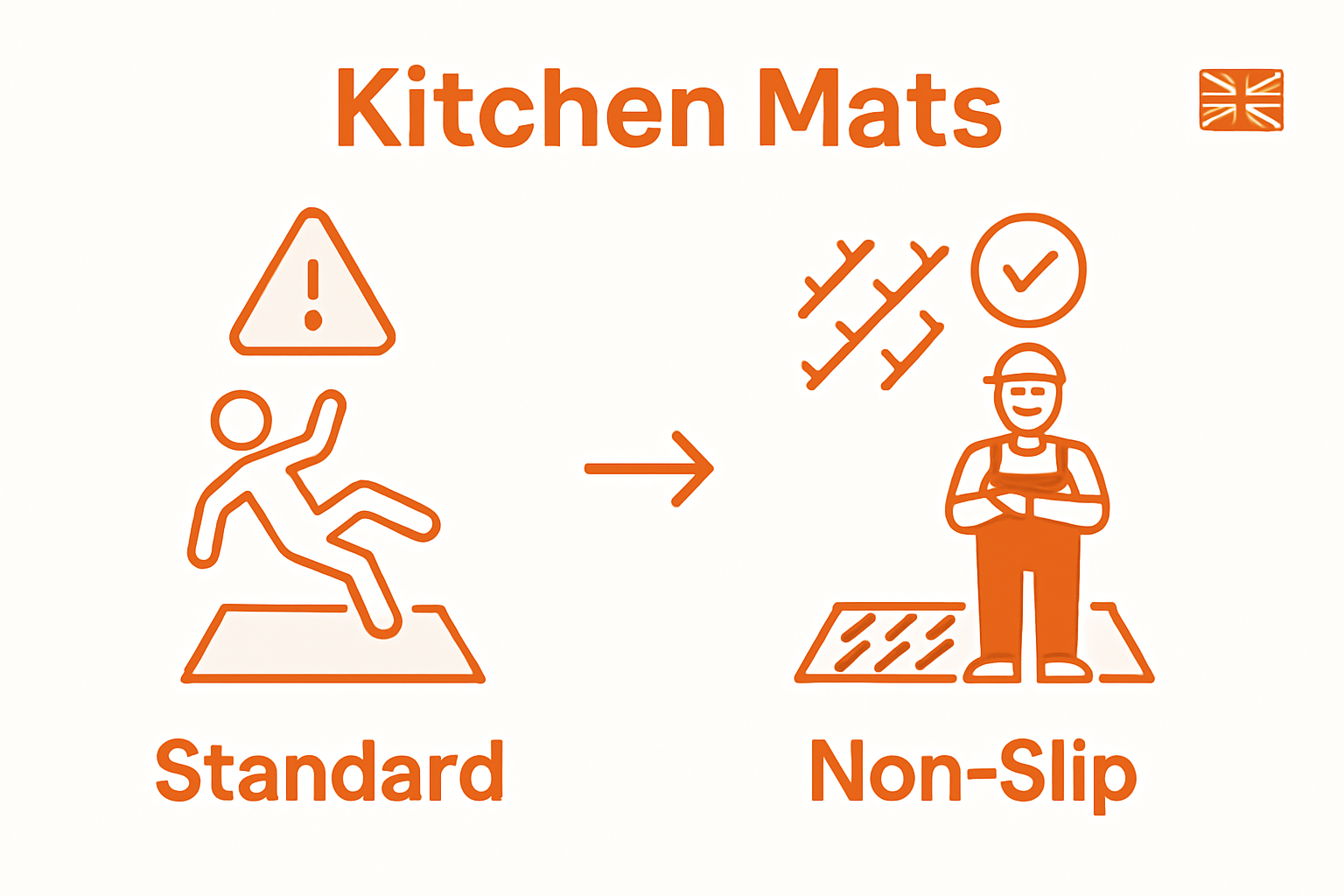 Kitchen Mats

Standard

Non-Slip