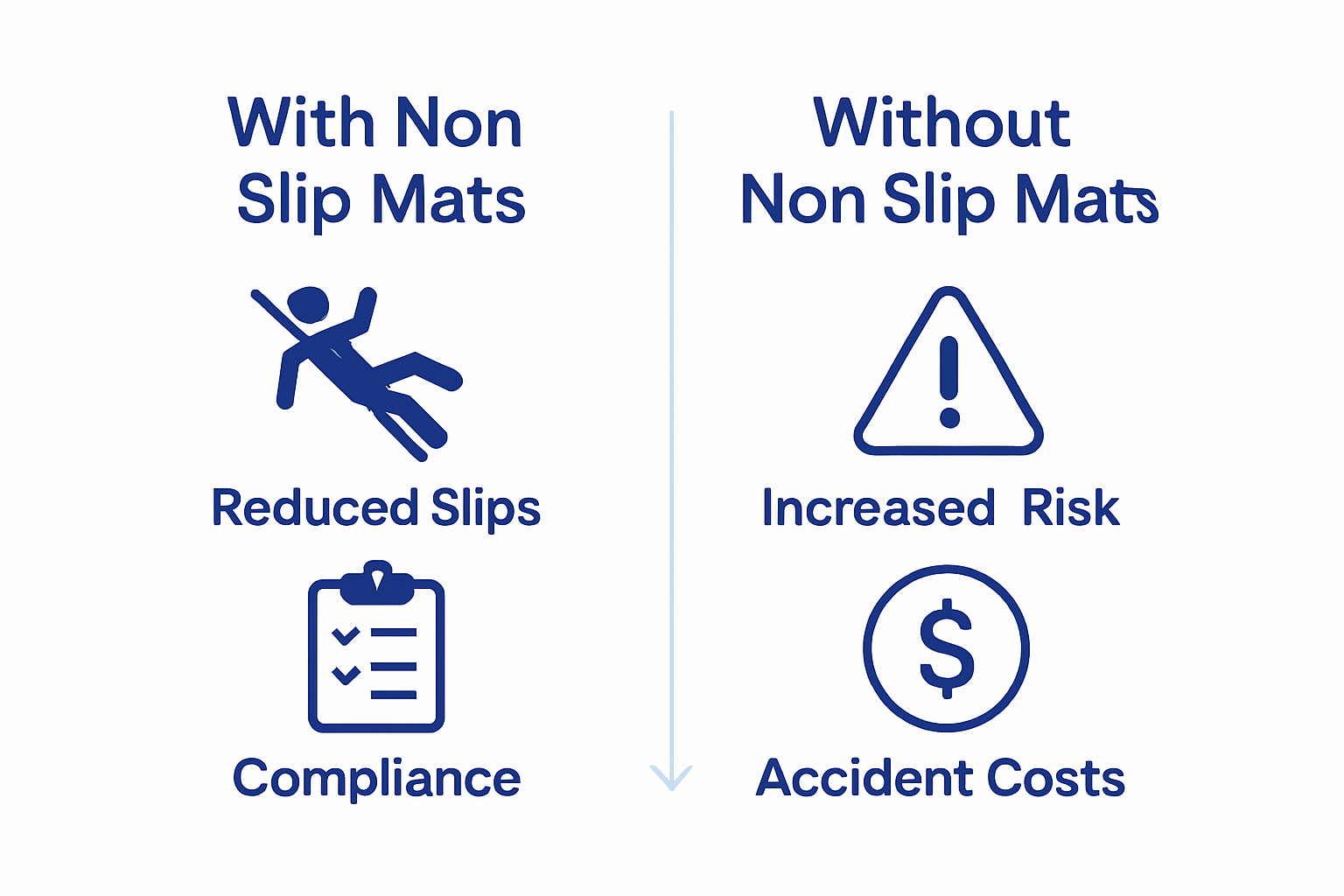 With Non Slip Mats

Reduced Slips

Compliance

Without Non Slip Mats

Increased Risk

$

Accident Costs