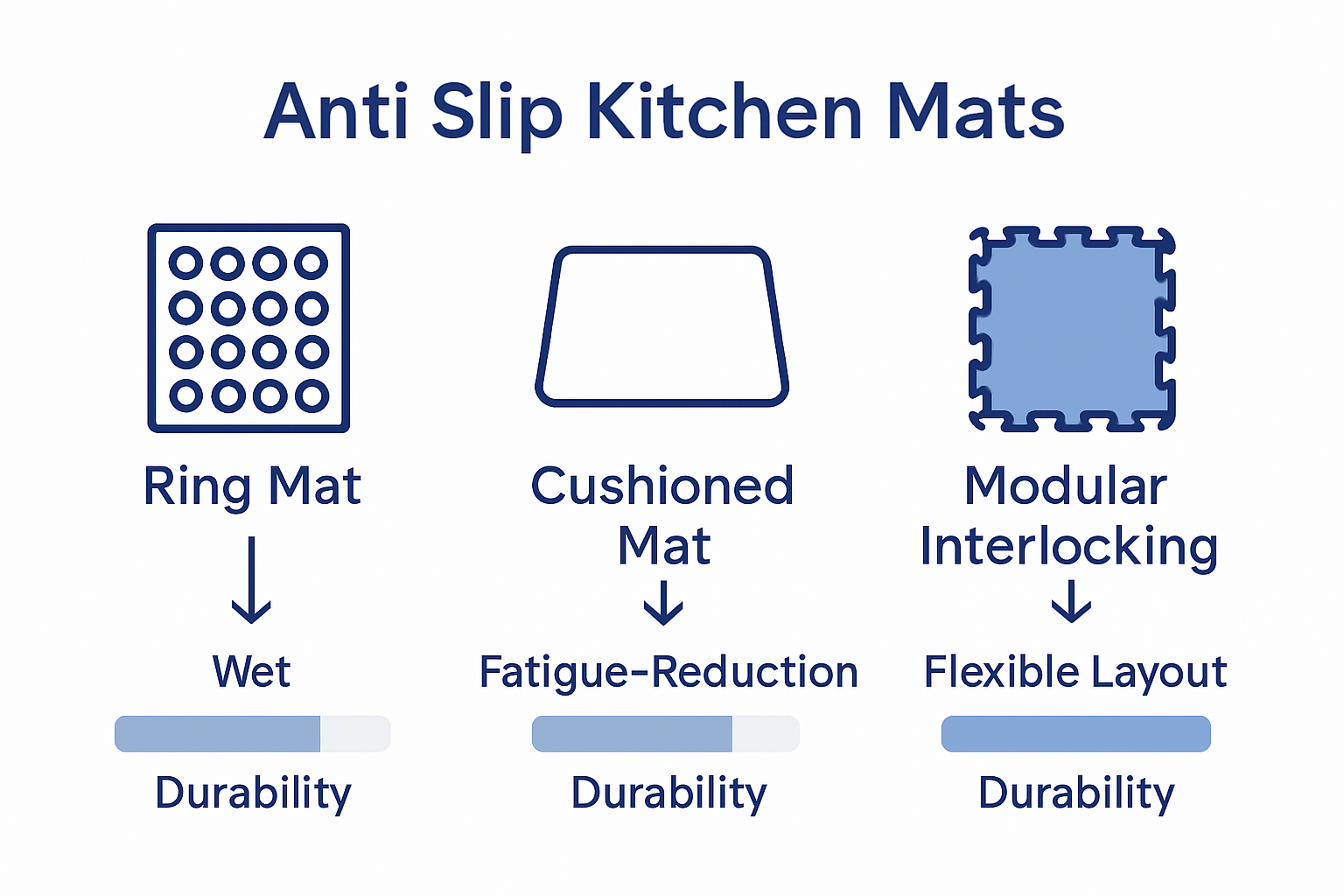 Anti Slip Kitchen Mats

Ring Mat

Wet

Durability

Cushioned Mat

Fatigue-Reduction

Durability

Modular Interlocking

Flexible Layout

Durability