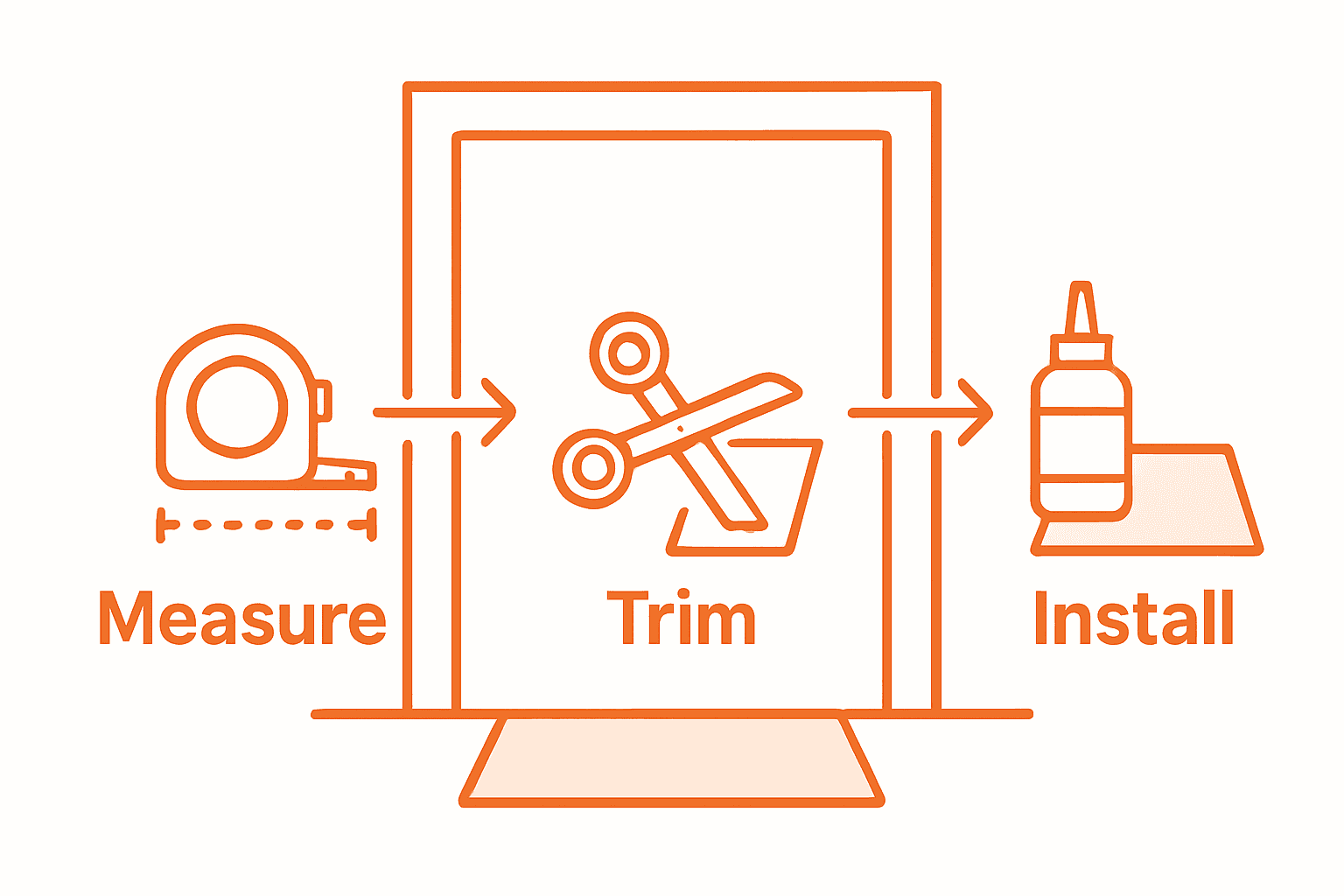 Measure

Trim

Install