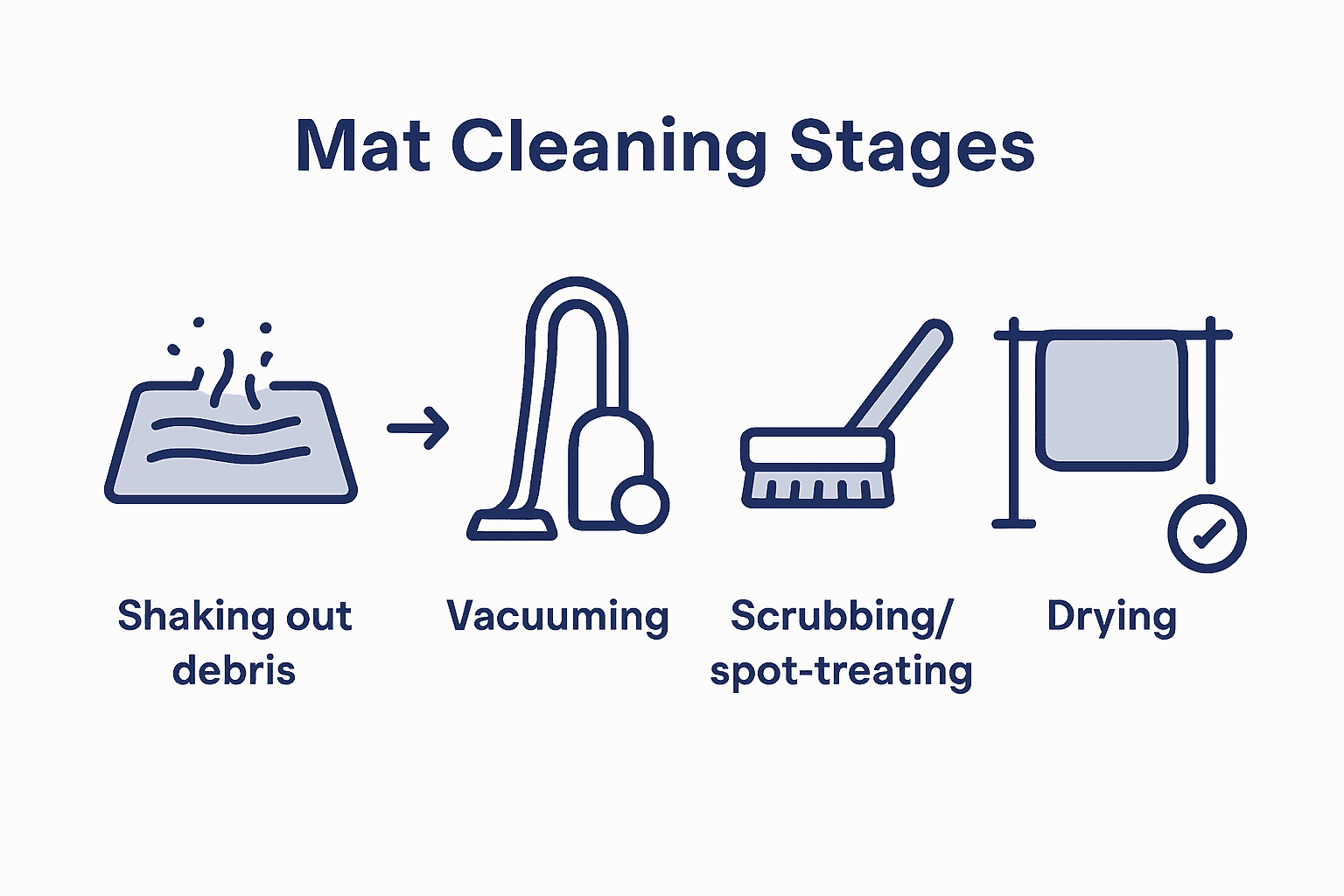 Mat Cleaning Stages

Shaking out debris

Vacuuming

Scrubbing/ spot-treating

Drying