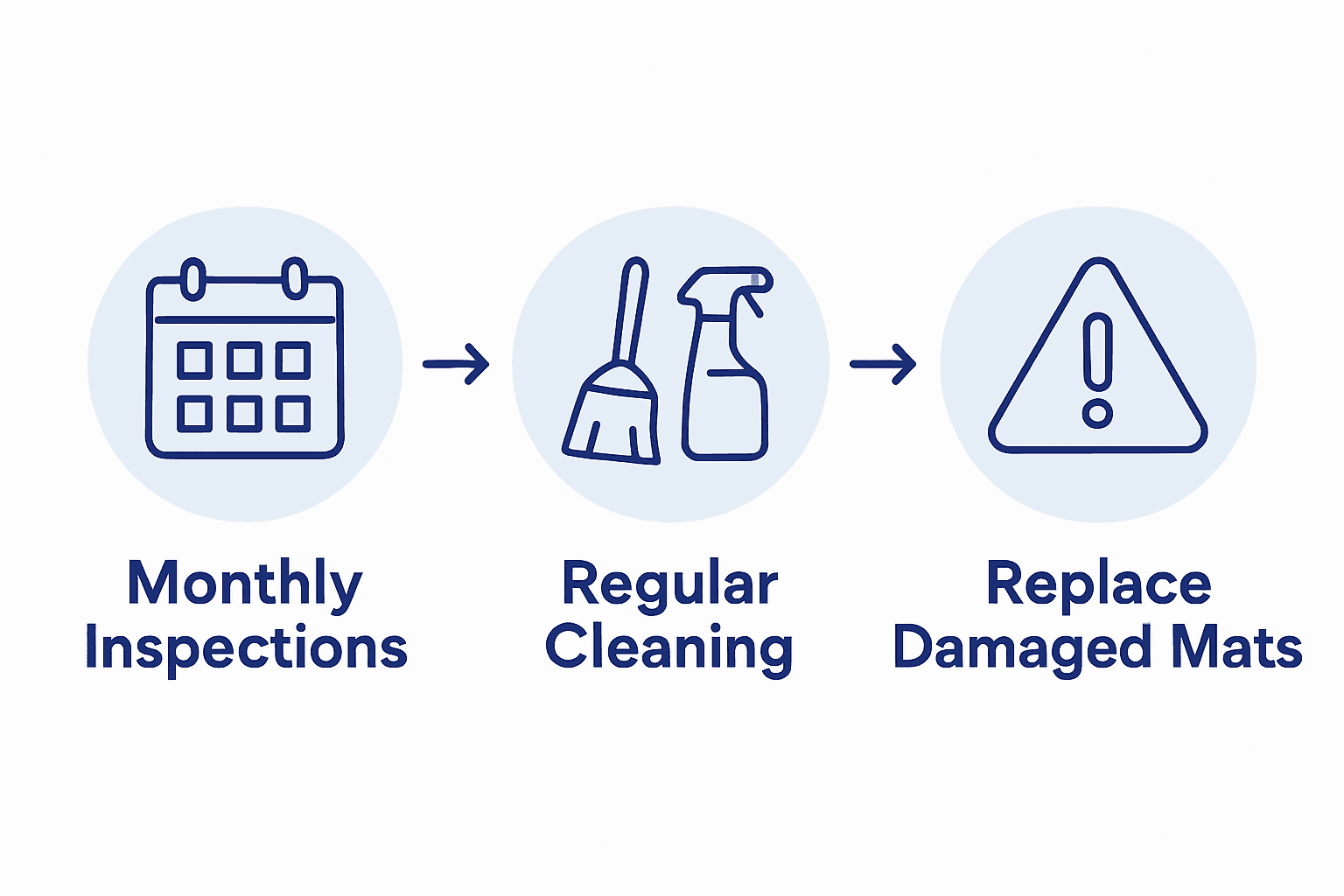 Monthly Inspections

Regular Cleaning

Replace Damaged Mats