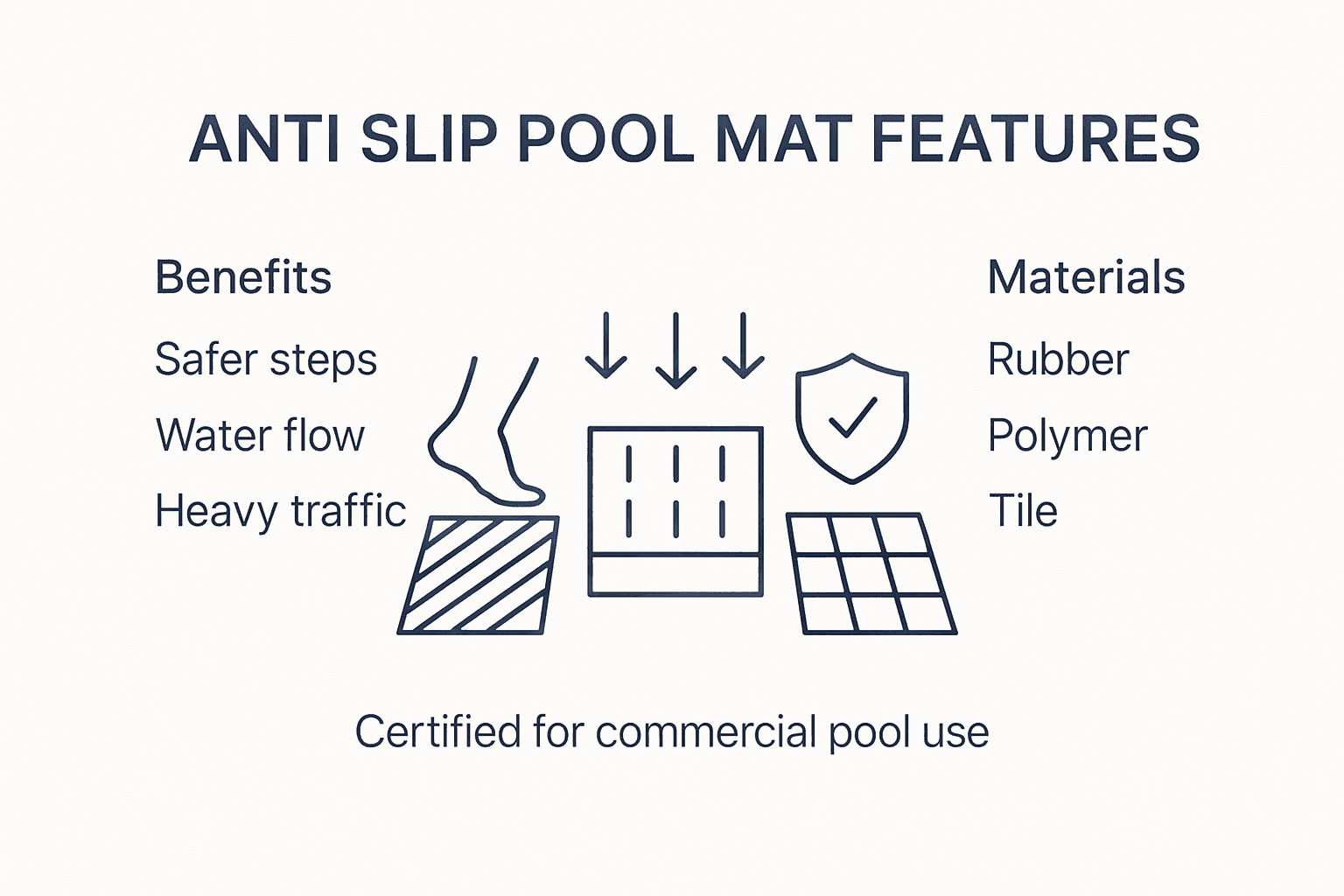 ANTI SLIP POOL MAT FEATURES

Benefits

Safer steps

Water flow

Heavy traffic

Materials

Rubber

Polymer

Tile

Certified for commercial pool use