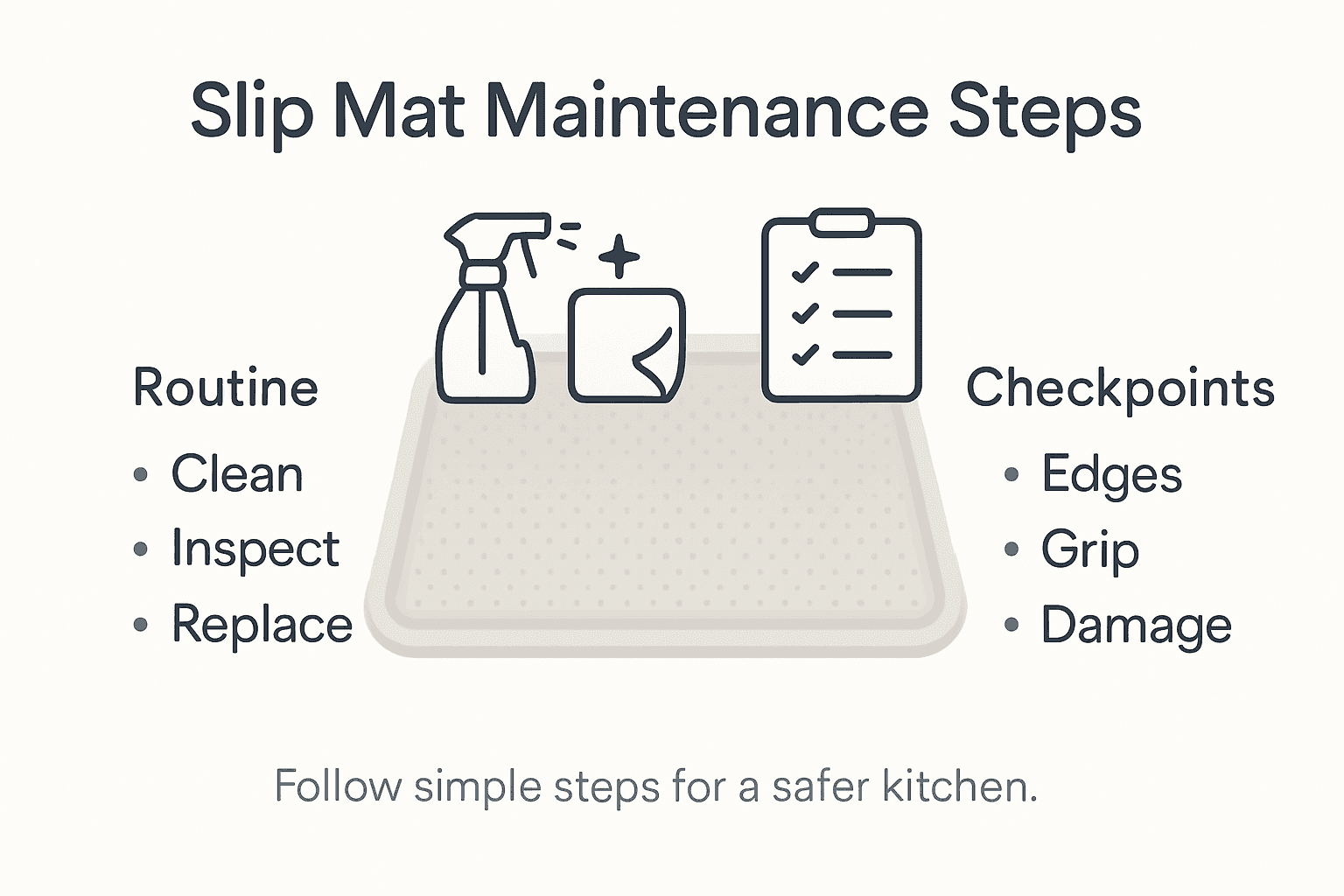 Slip Mat Maintenance Steps

Routine
• Clean
• Inspect
• Replace

Checkpoints
• Edges
• Grip
• Damage

Follow simple steps for a safer kitchen.