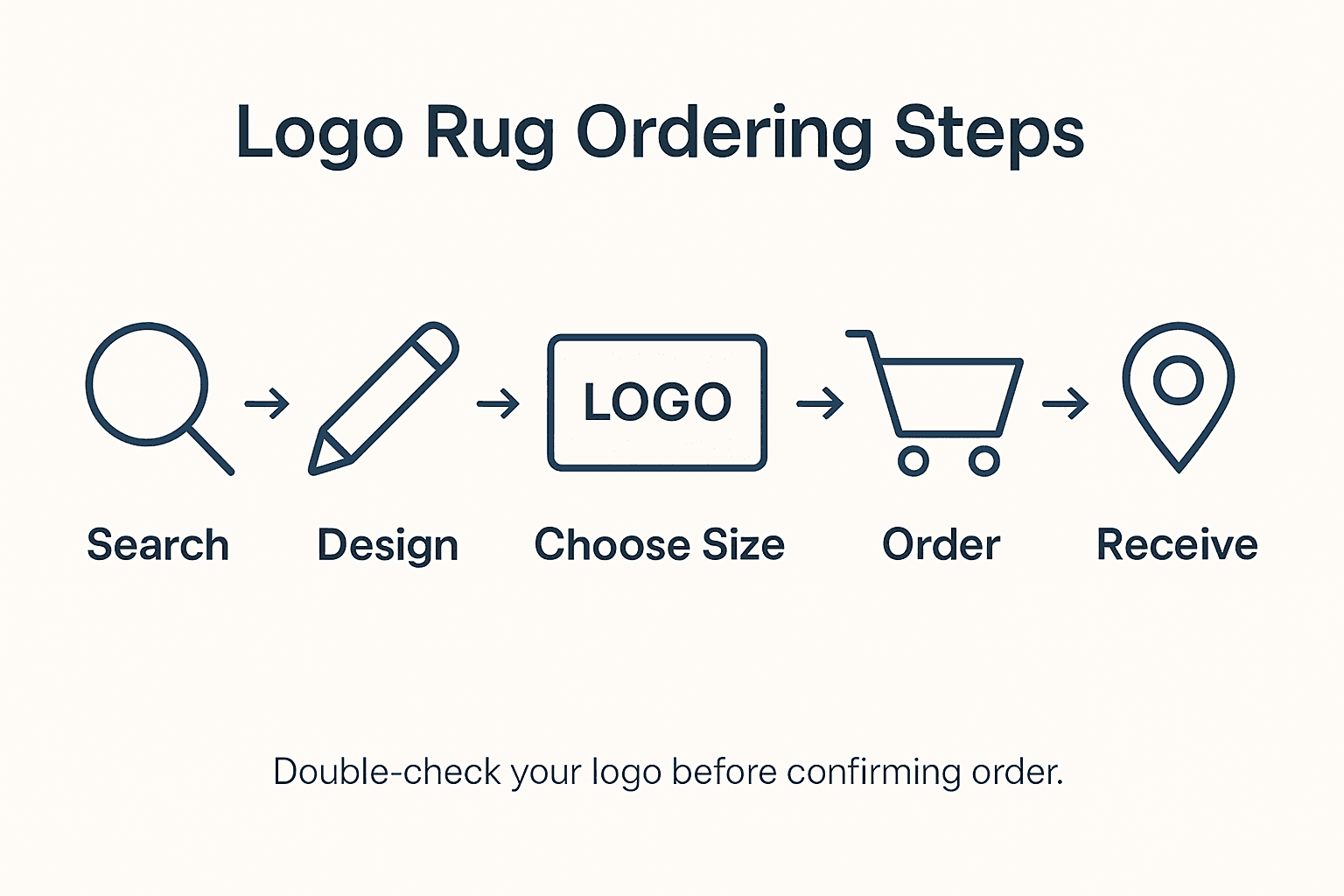 Logo Rug Ordering Steps

LOGO

Search

Design

Choose Size

Order

Receive

Double-check your logo before confirming order.