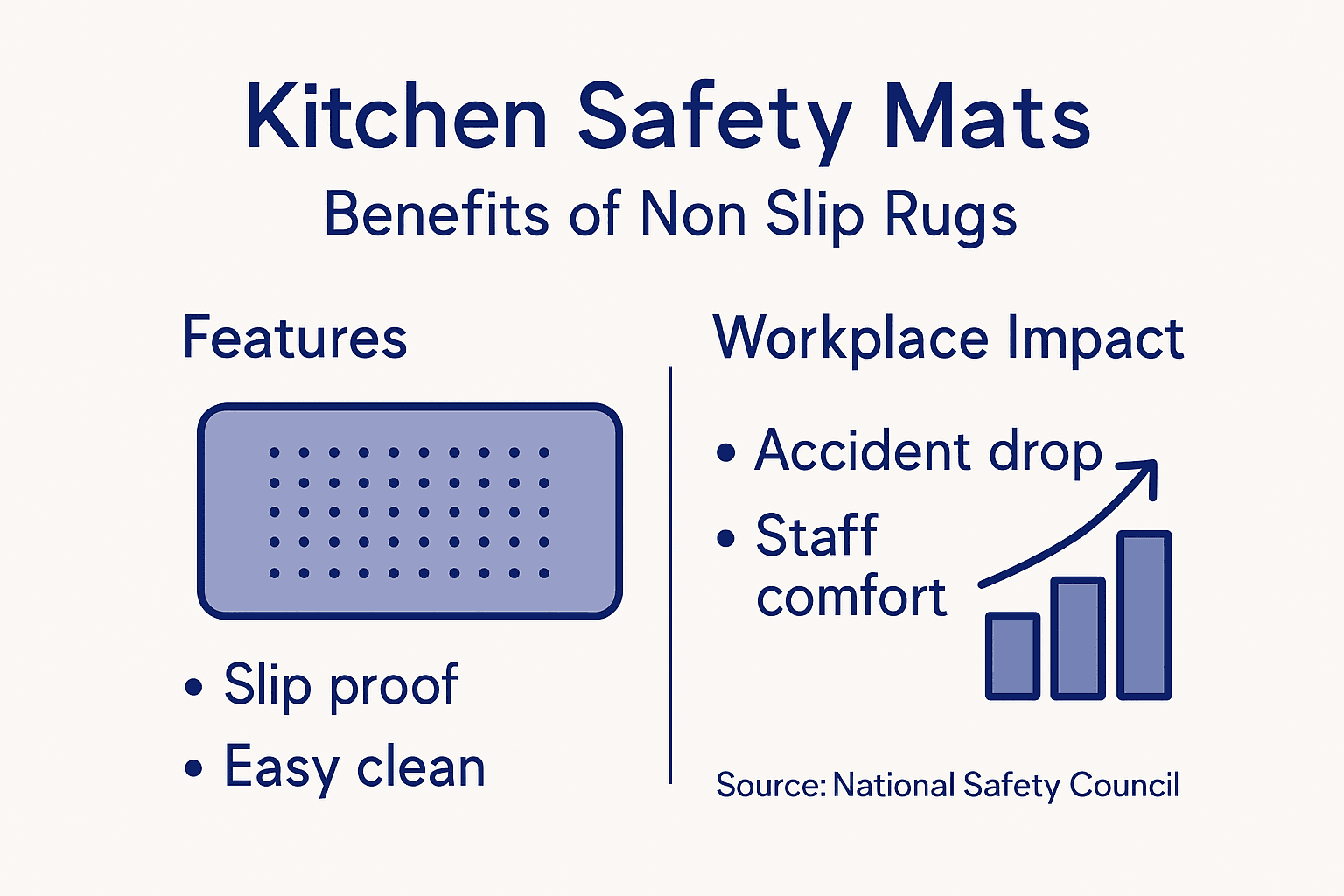 Kitchen Safety Mats
Benefits of Non Slip Rugs

Features

• Slip proof
• Easy clean

Workplace Impact

• Accident drop
• Staff comfort

Source: National Safety Council