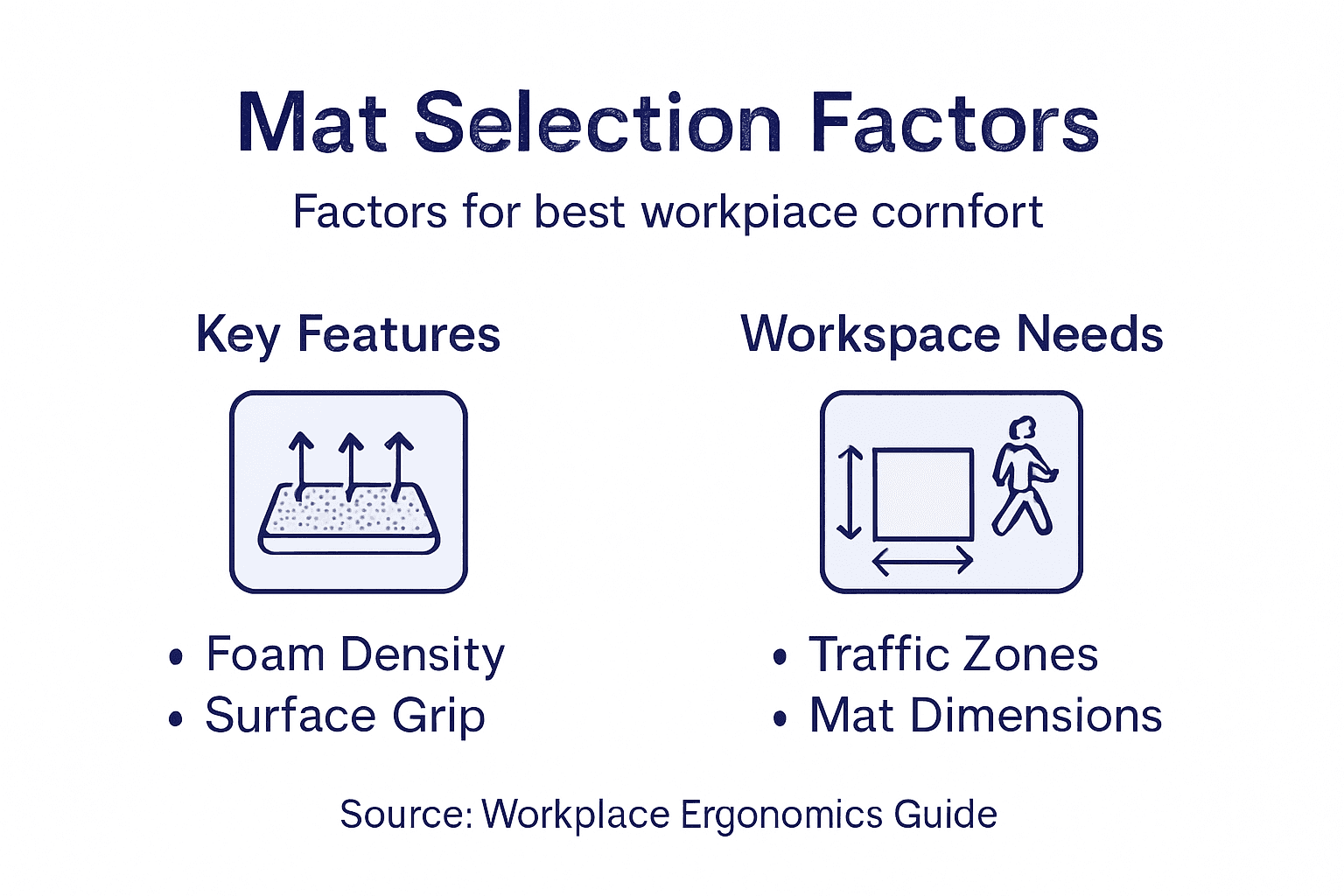 Mat Selection Factors

Factors for best workpiace cornfort

Key Features

• Foam Density
• Surface Grip

Workspace Needs

• Traffic Zones
• Mat Dimensions

Source: Workplace Ergonomics Guide