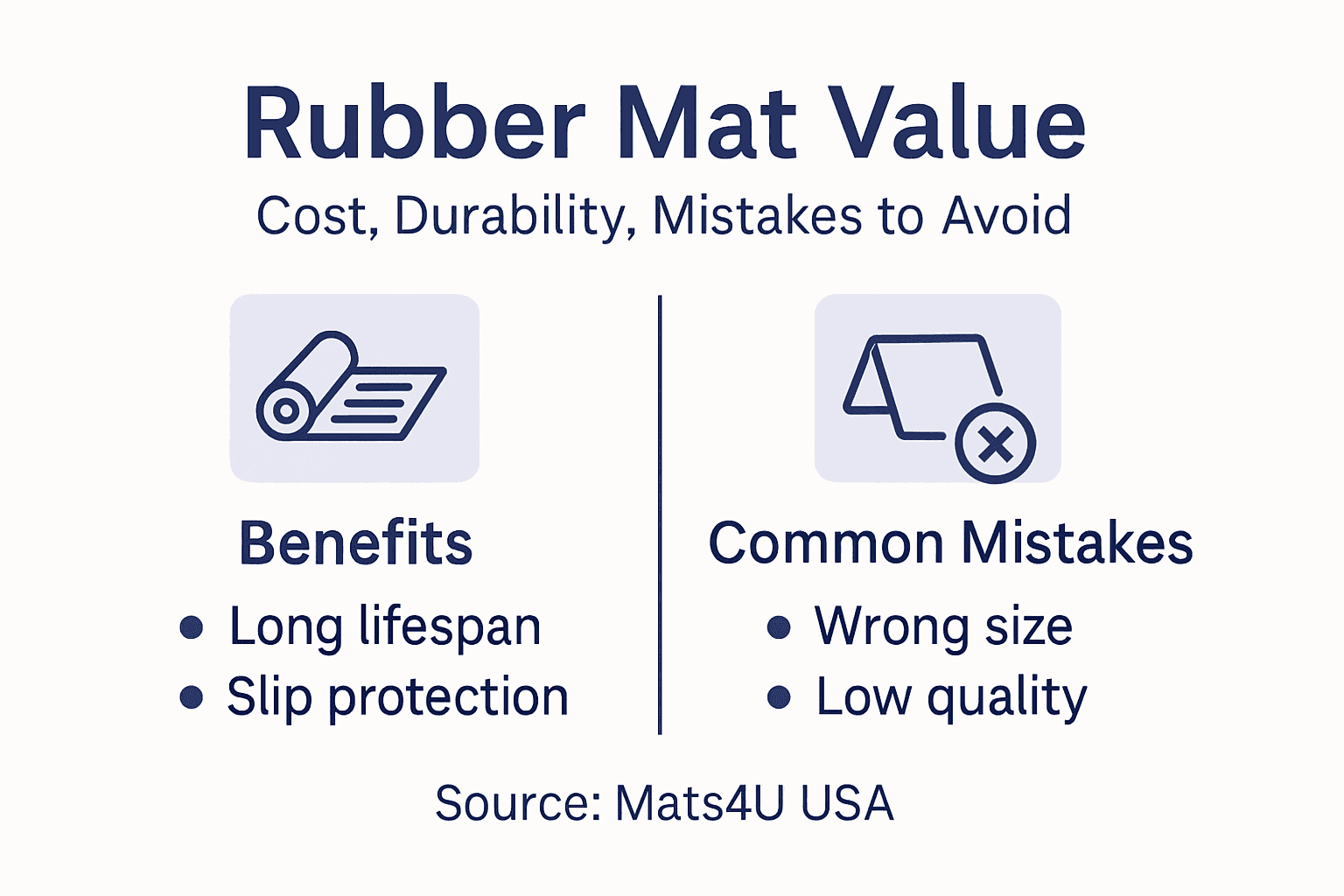 Rubber Mat Value
Cost, Durability, Mistakes to Avoid

Benefits
• Long lifespan
• Slip protection

Common Mistakes
• Wrong size
• Low quality

Source: Mats4U USA