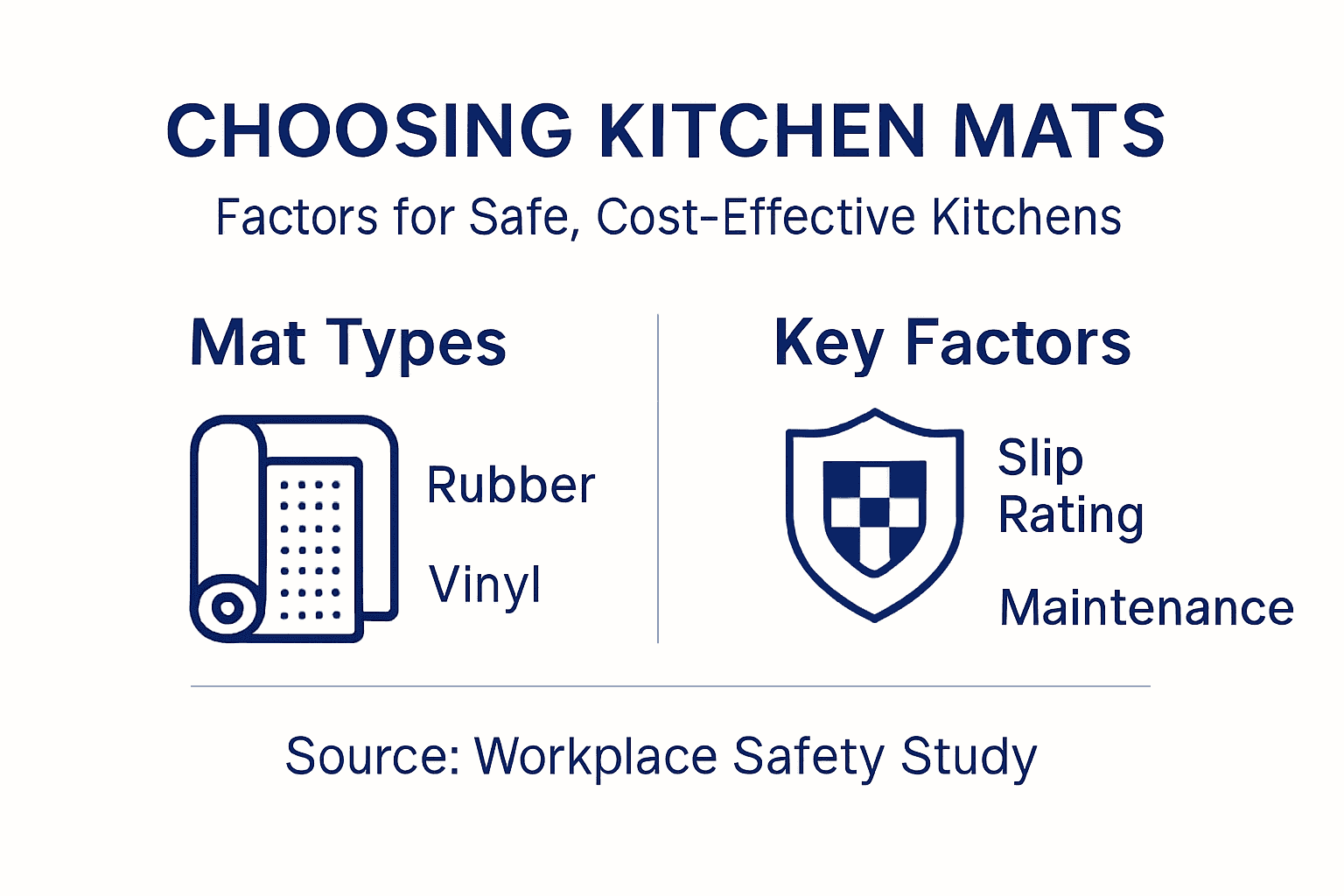 CHOOSING KITCHEN MATS

Factors for Safe, Cost-Effective Kitchens

Mat Types

Rubber

Vinyl

Key Factors

Slip Rating

Maintenance

Source: Workplace Safety Study