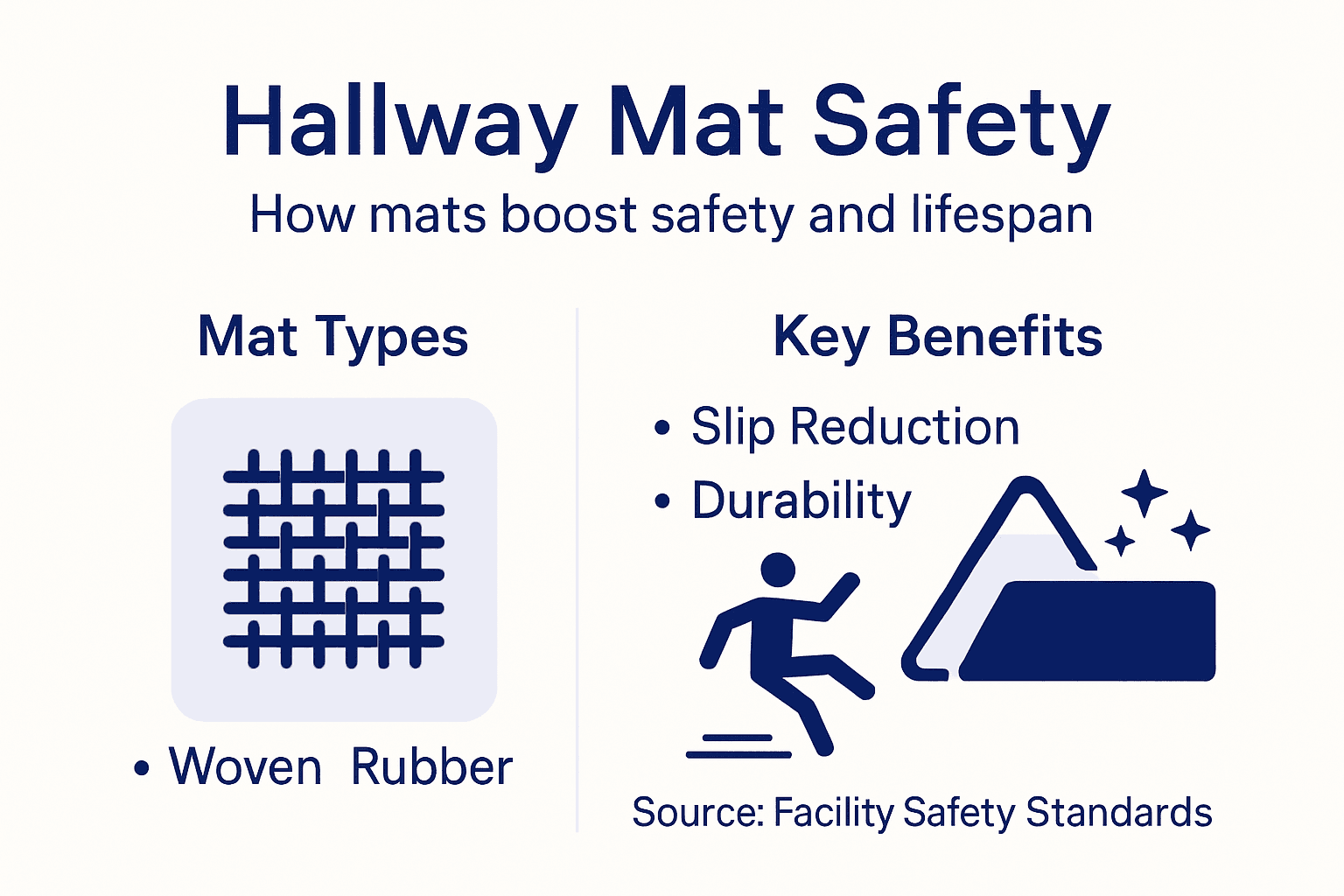 Hallway Mat Safety
How mats boost safety and lifespan

Mat Types

• Woven Rubber

Key Benefits

• Slip Reduction
• Durability

Source: Facility Safety Standards