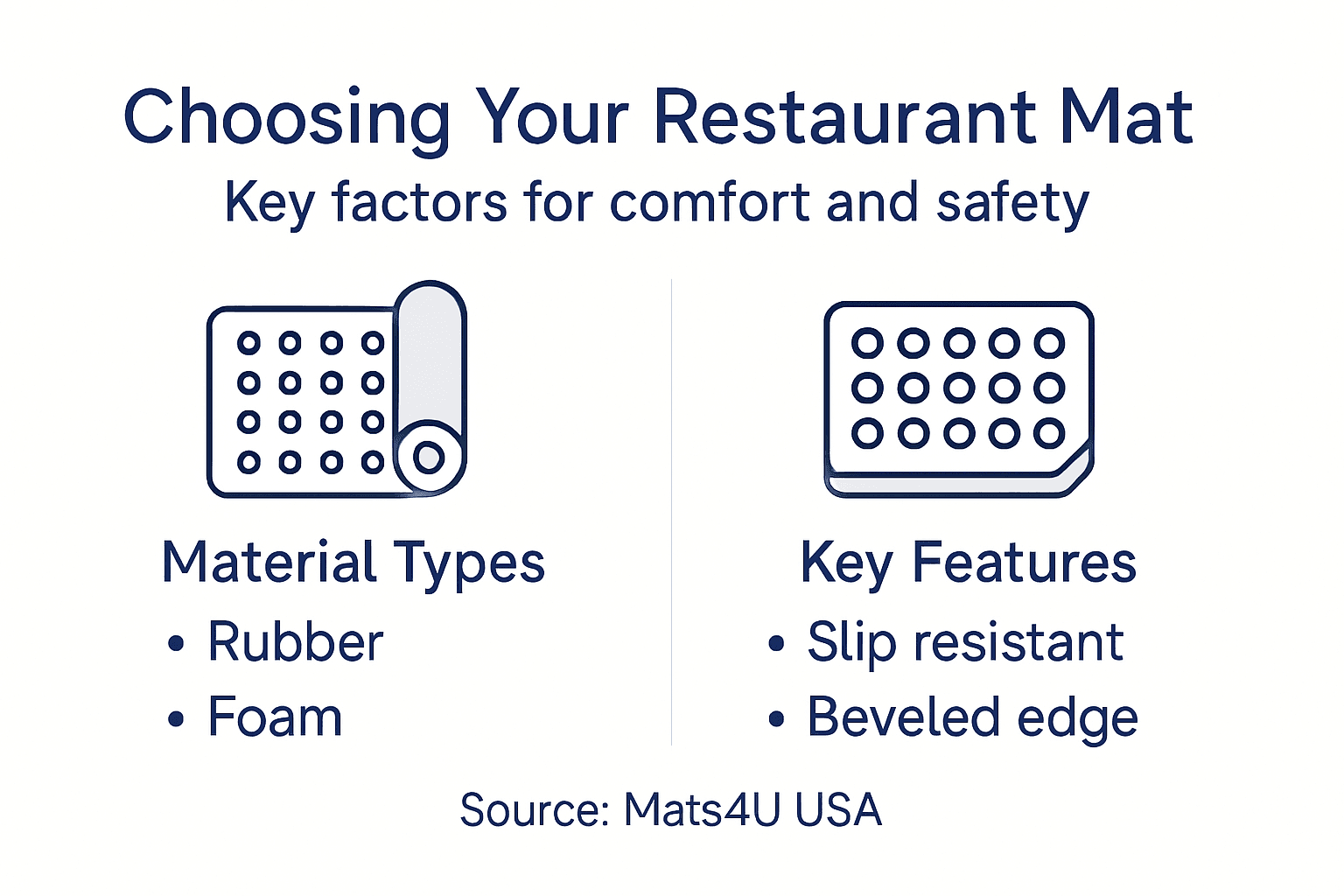 Choosing Your Restaurant Mat

Key factors for comfort and safety

Material Types
• Rubber
• Foam

Key Features
• Slip resistant
• Beveled edge

Source: Mats4U USA