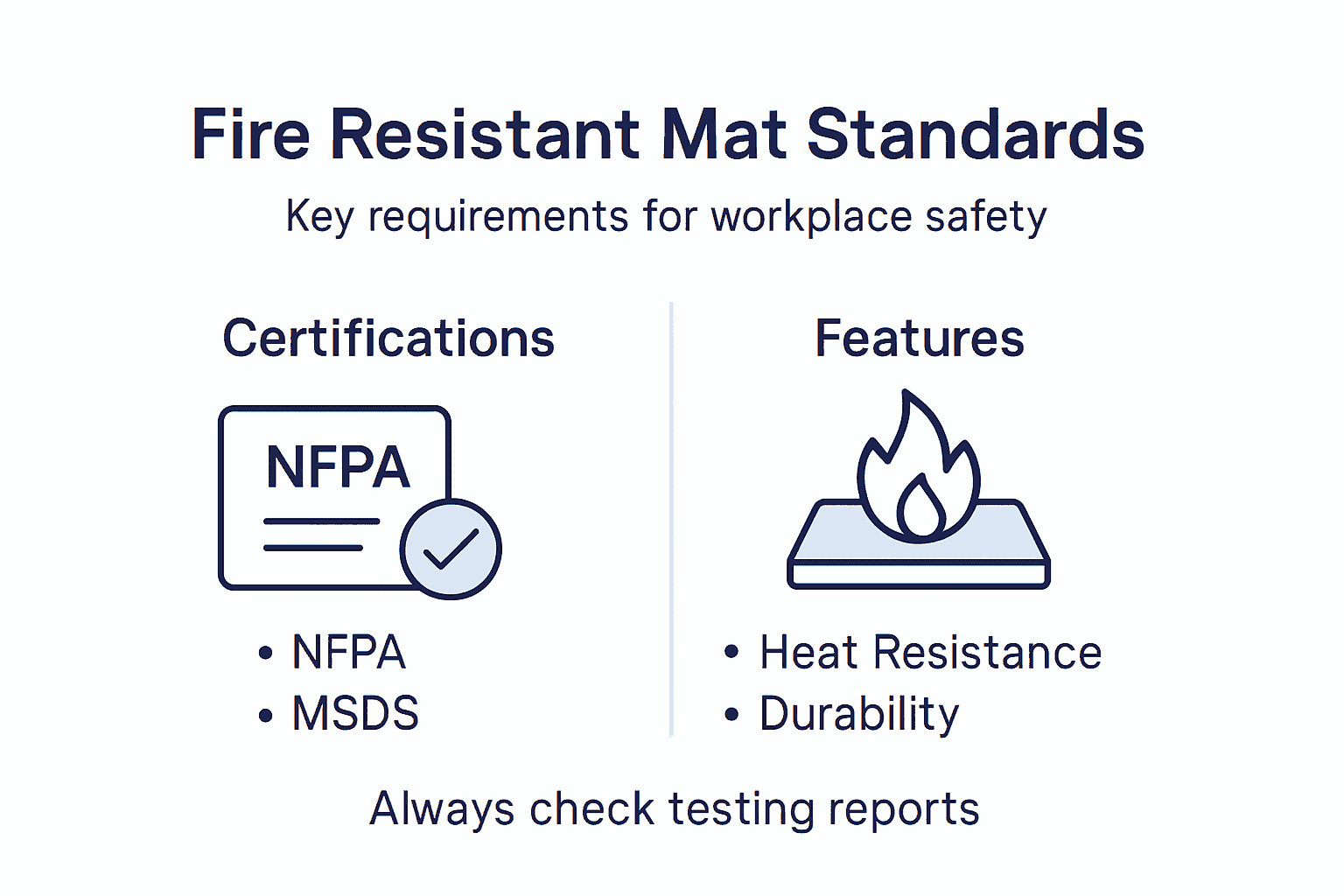 Fire Resistant Mat Standards

Key requirements for workplace safety

Certifications

NFPA

• NFPA
• MSDS

Features

• Heat Resistance
• Durability

Always check testing reports