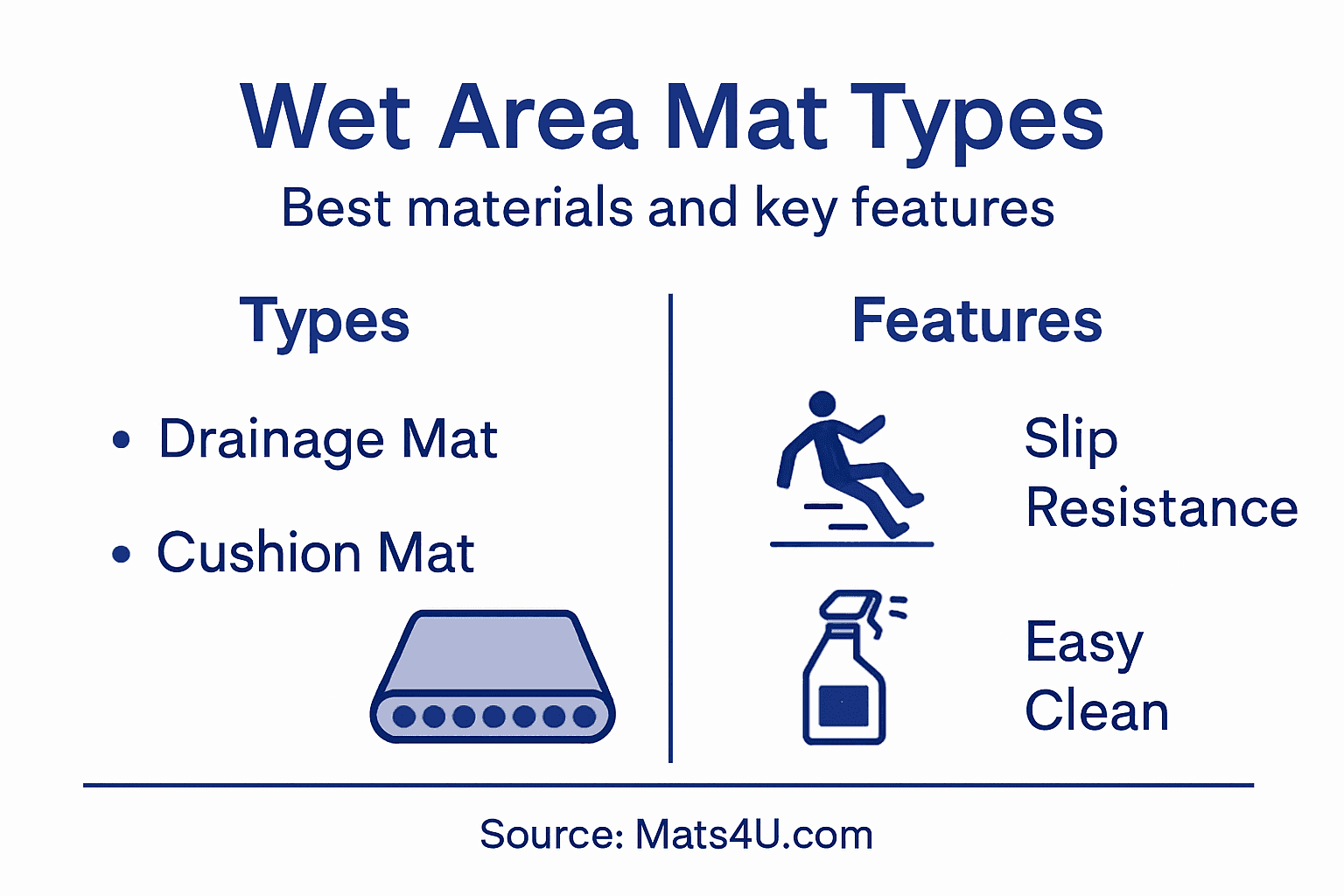 Wet Area Mat Types

Best materials and key features

Types

• Drainage Mat

• Cushion Mat

Features

Slip Resistance

Easy Clean

Source: Mats4U.com