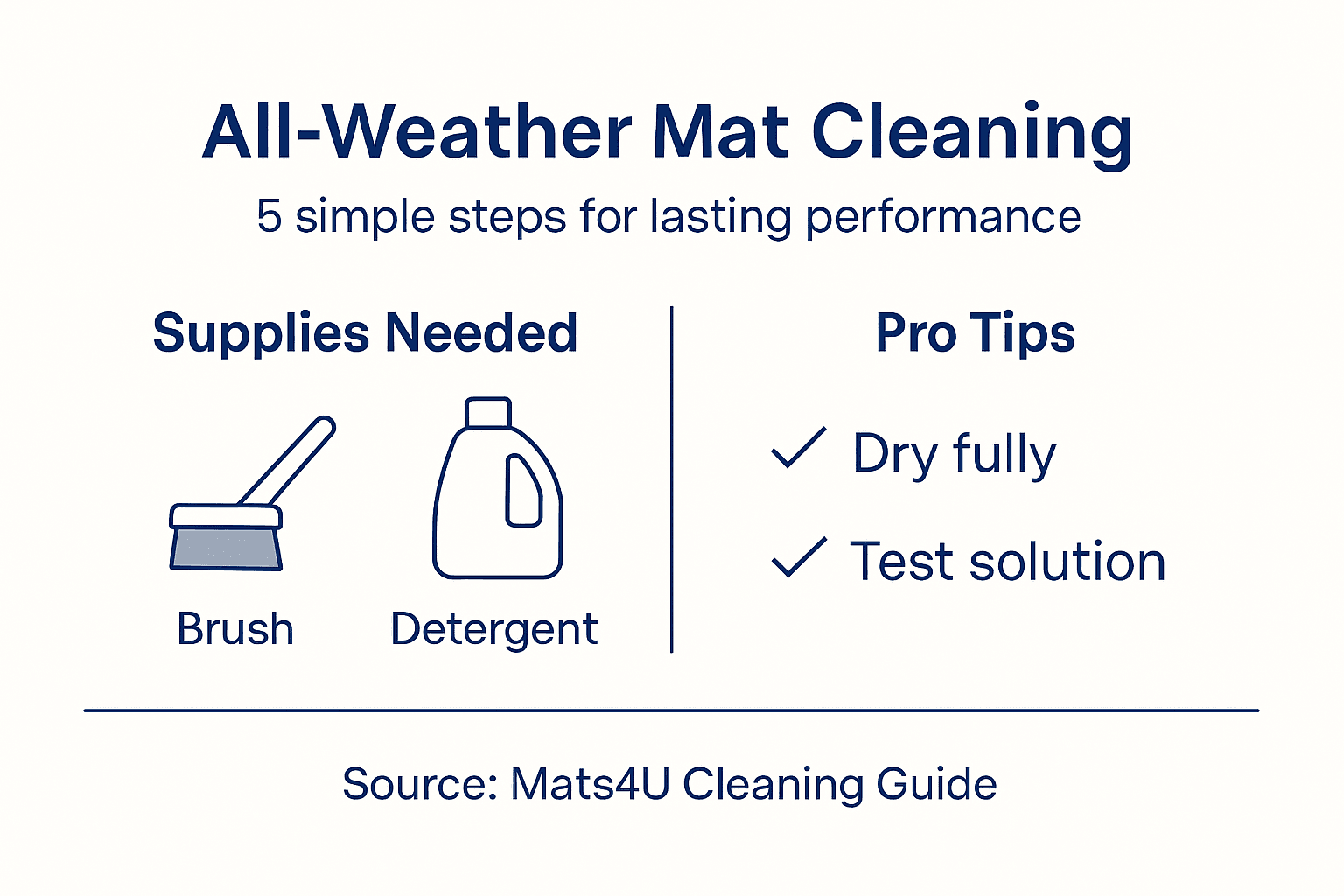 All-Weather Mat Cleaning

5 simple steps for lasting performance

Supplies Needed

Brush

Detergent

Pro Tips

✓ Dry fully

✓ Test solution

Source: Mats4U Cleaning Guide