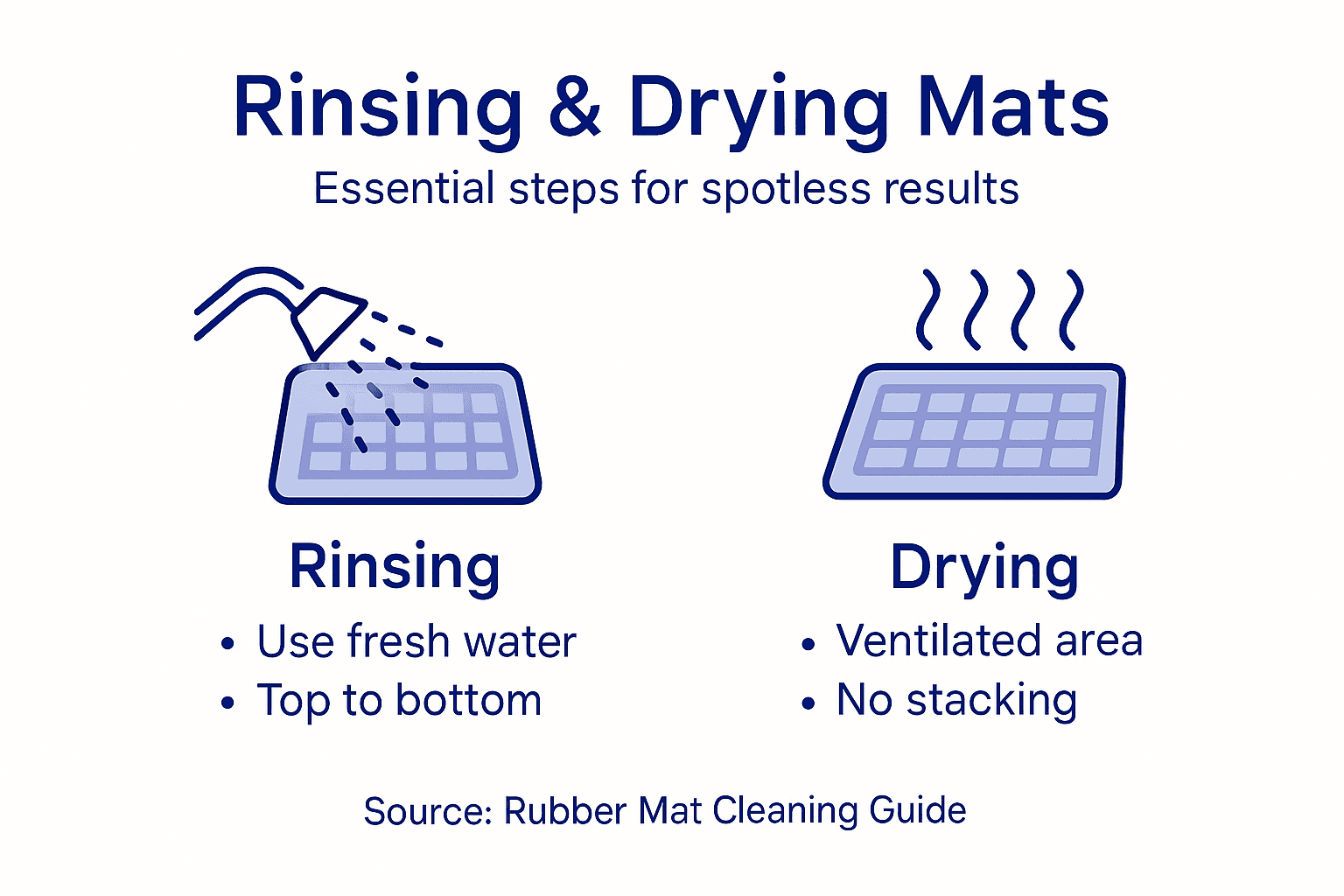 Rinsing & Drying Mats

Essential steps for spotless results

Rinsing

• Use fresh water
• Top to bottom

Drying

• Ventilated area
• No stacking

Source: Rubber Mat Cleaning Guide