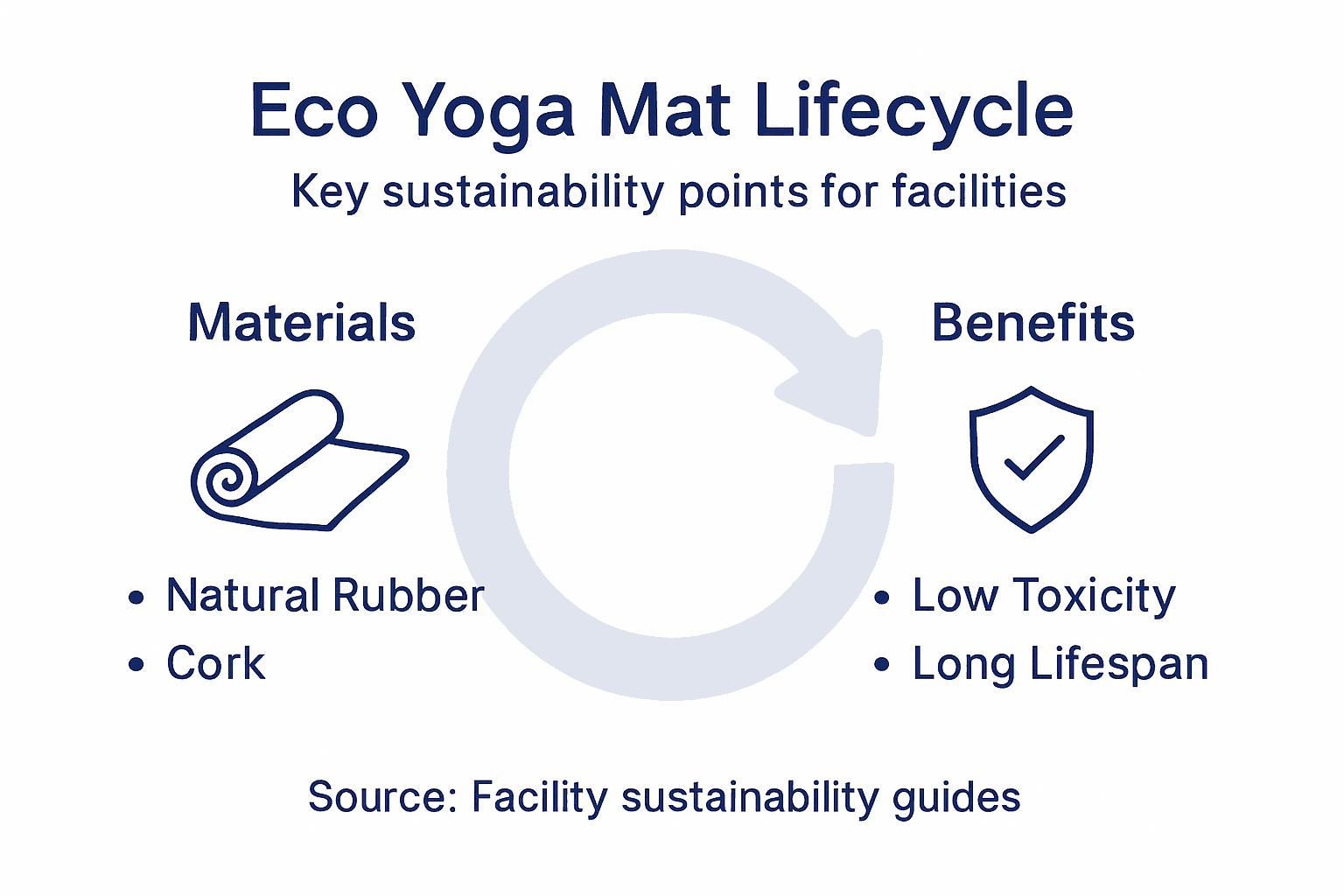 Eco Yoga Mat Lifecycle

Key sustainability points for facilities

Materials

• Natural Rubber
• Cork

Benefits

• Low Toxicity
• Long Lifespan

Source: Facility sustainability guides