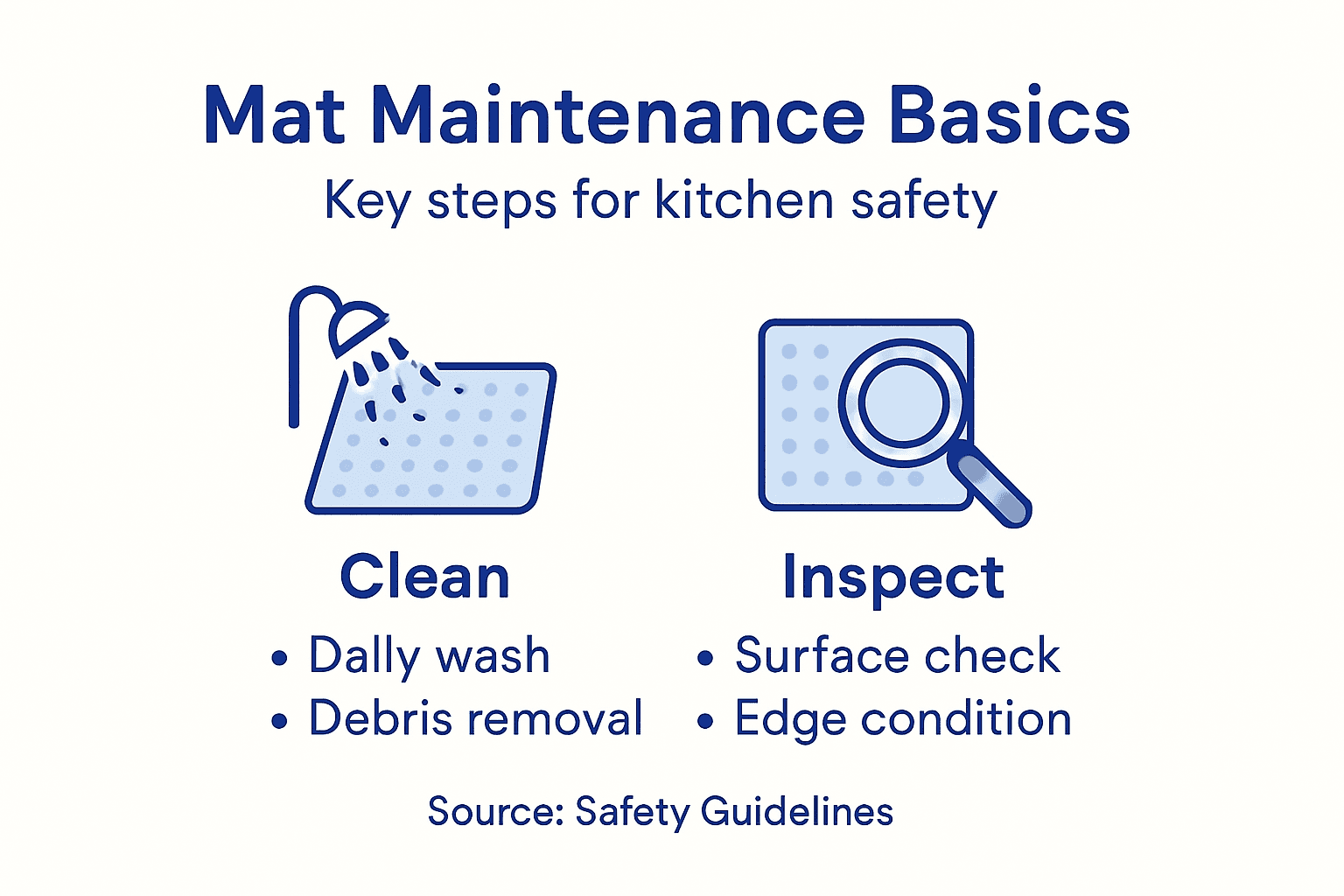 Mat Maintenance Basics

Key steps for kitchen safety

Clean

• Dally wash
• Debris removal

Inspect

• Surface check
• Edge condition

Source: Safety Guidelines